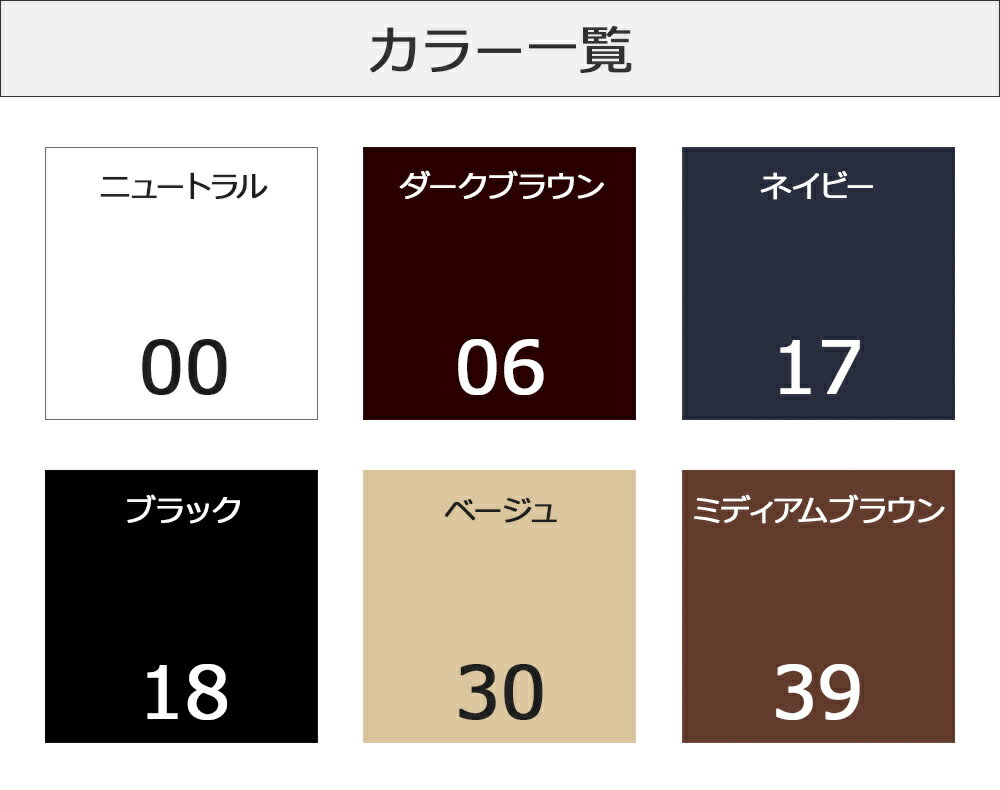 カラー一覧

ニュートラル
00

ダークブラウン
06

ネイビー
17

ブラック
18

ベージュ
30

ミディアムブラウン
39