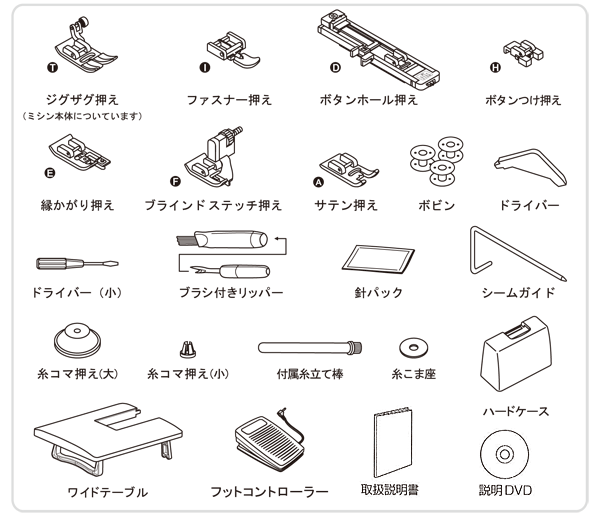 T
ジグザグ押え
（ミシン本体についています）

I
ファスナー押え

D
ボタンホール押え

H
ボタンつけ押え

E
縁かがり押え

F
ブラインドステッチ押え

A
サテン押え

ボビン

ドライバー

ドライバー（小）

ブラシ付きリッパー

針パック

シームガイド

糸コマ押え(大)

糸コマ押え(小)

付属糸立て棒

糸こま座

ハードケース

ワイドテーブル

フットコントローラー

取扱説明書

説明DVD