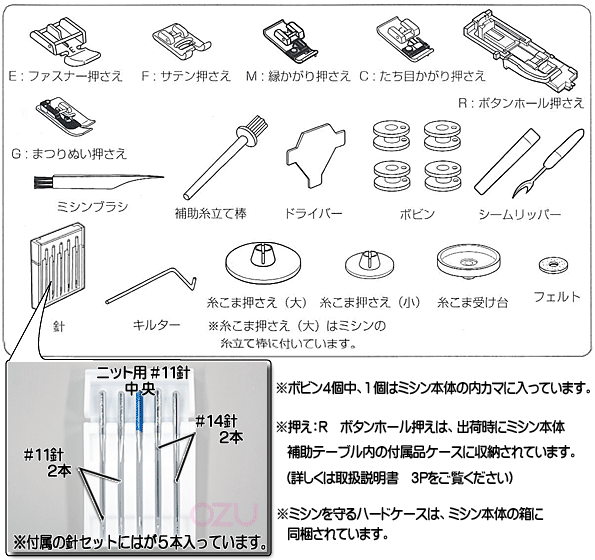 E：ファスナー押さえ　F：サテン押さえ　M：縁かがり押さえ　C：たち目かがり押さえ

R：ボタンホール押さえ

G：まつりぬい押さえ

ミシンブラシ　補助糸立て棒　ドライバー　ボビン　シームリッパー

針　キルター　糸こま押さえ（大）　糸こま押さえ（小）　糸こま受け台　フェルト

※糸こま押さえ（大）はミシンの糸立て棒に付いています。

ニット用 #11針
中央

#14針
2本

#11針
2本

OZU

※付属の針セットにはが5本入っています。

※ボビン4個中、1個はミシン本体の内カマに入っています。

※押え：R　ボタンホール押えは、出荷時にミシン本体補助テーブル内の付属品ケースに収納されています。
（詳しくは取扱説明書　3Pをご覧ください）

※ミシンを守るハードケースは、ミシン本体の箱に同梱されています。