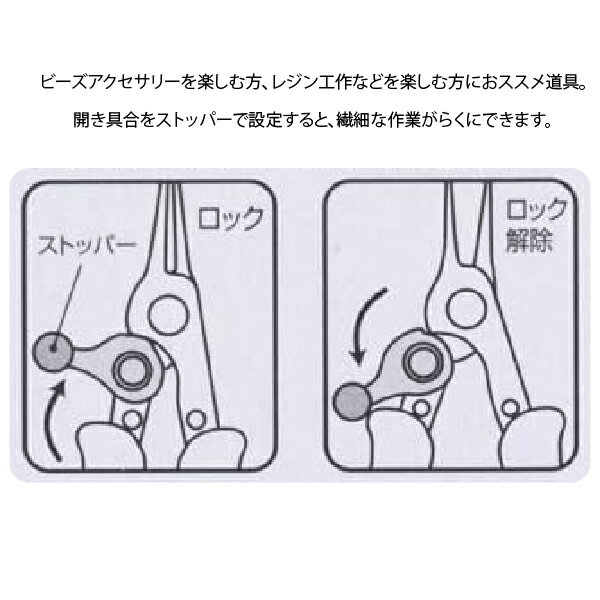 ビーズアクセサリーを楽しむ方、レジン工作などを楽しむ方におススメ道具。

開き具合をストッパーで設定すると、繊細な作業がらくにできます。

ロック

ストッパー

ロック解除