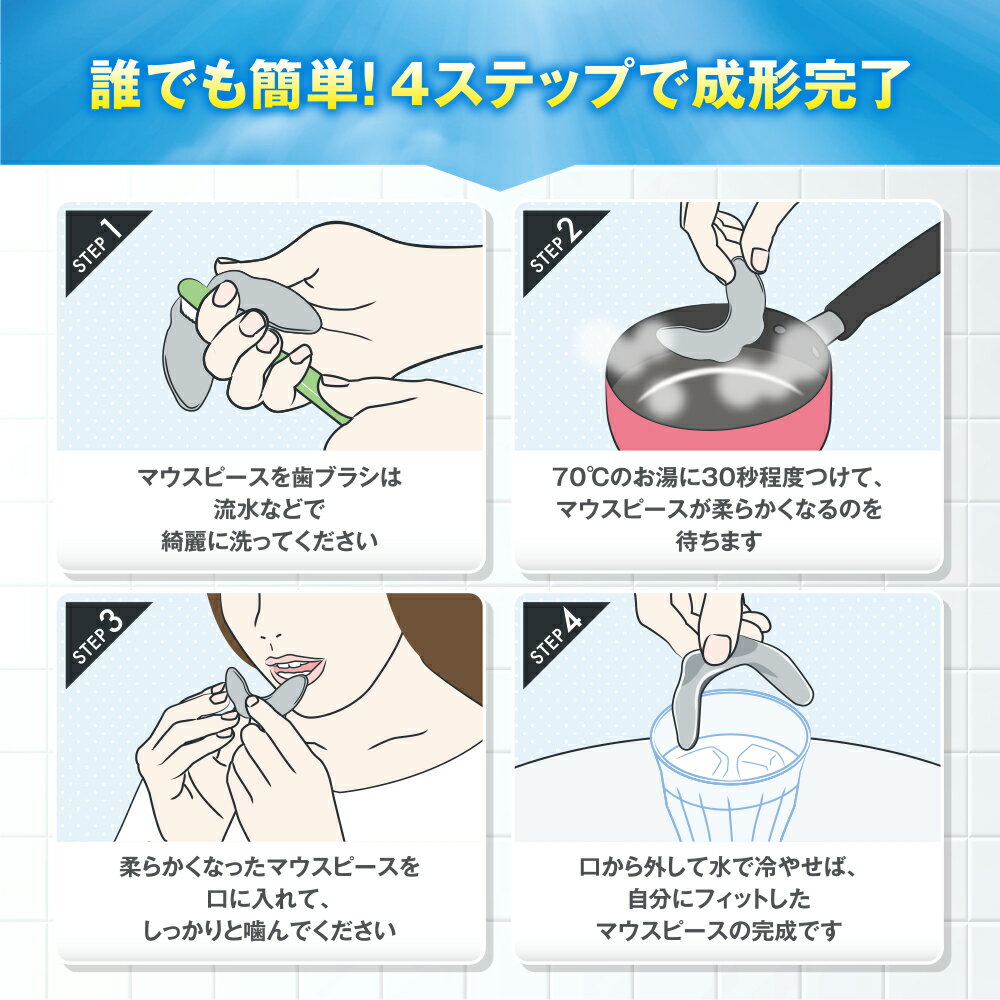 誰でも簡単! 4ステップで成形完了

STEP 1

マウスピースを歯ブラシは流水などで綺麗に洗ってください

STEP 2

70℃のお湯に30秒程度つけて、マウスピースが柔らかくなるのを待ちます

STEP 3

柔らかくなったマウスピースを口に入れて、しっかりと噛んでください

STEP 4

口から外して水で冷やせば、自分にフィットしたマウスピースの完成です