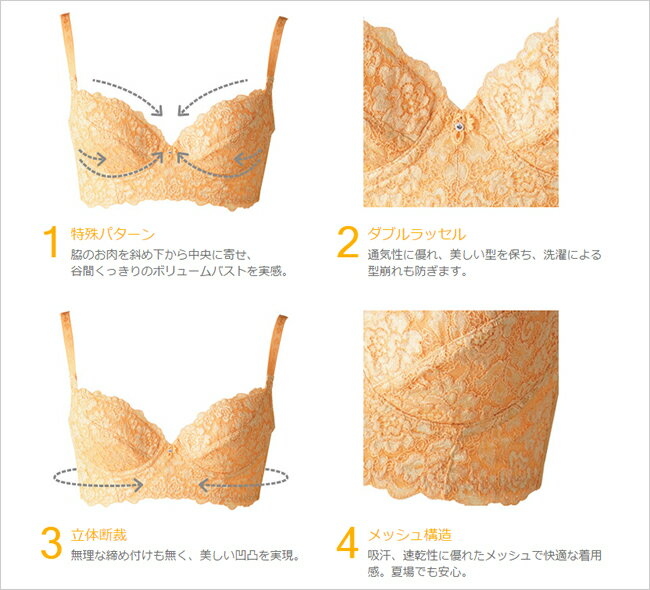 1 特殊パターン
脇のお肉を斜め下から中央に寄せ、谷間くっきりのボリュームバストを実感。

2 ダブルラッセル
通気性に優れ、美しい型を保ち、洗濯による型崩れも防ぎます。

3 立体断裁
無理な締め付けも無く、美しい凹凸を実現。

4 メッシュ構造
吸汗、速乾性に優れたメッシュで快適な着用感。夏場でも安心。