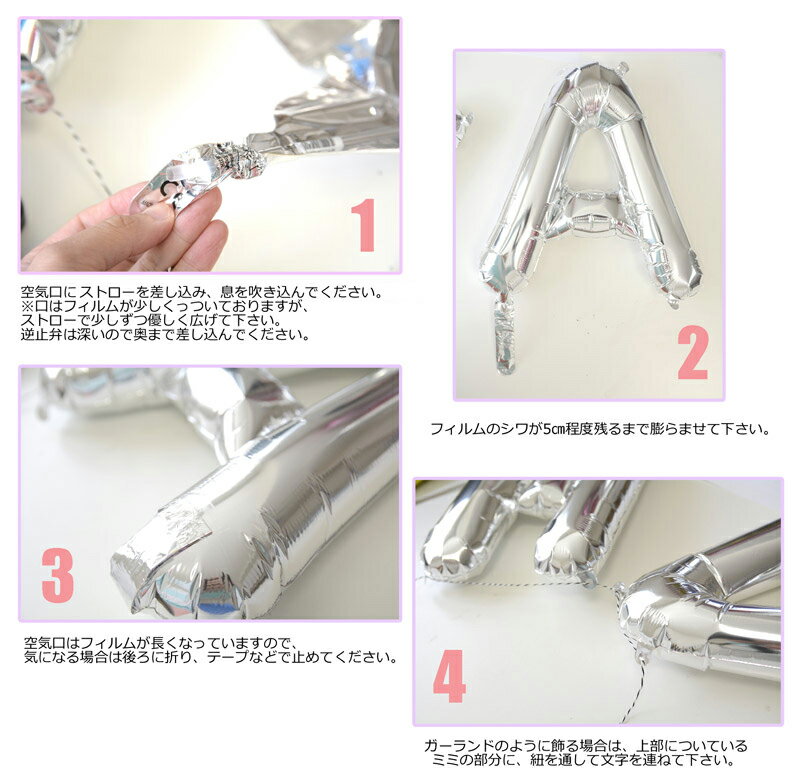 1

空気口にストローを差し込み、息を吹き込んでください。
※口はフィルムが少しくっついておりますが、
ストローで少しずつ優しく広げて下さい。
逆止弁は深いので奥まで差し込んでください。

2

フィルムのシワが5㎝程度残るまで膨らませて下さい。

3

空気口はフィルムが長くなっていますので、
気になる場合は後ろに折り、テープなどで止めてください。

4

ガーランドのように飾る場合は、上部についている
ミミの部分に、紐を通して文字を連ねて下さい。