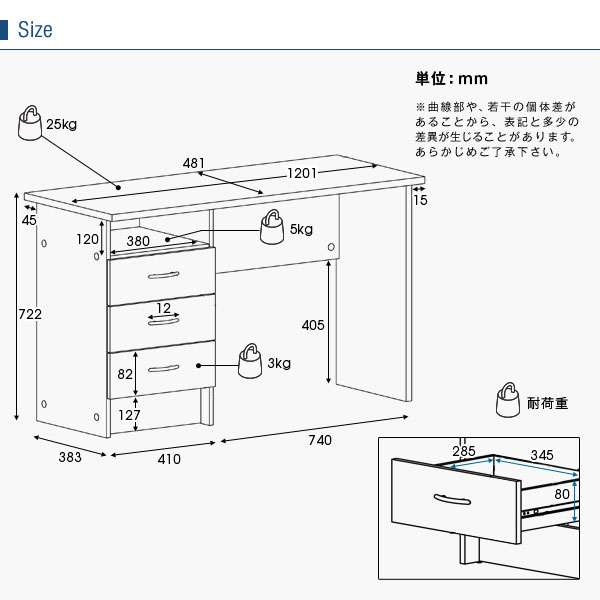 Size

単位：mm

※曲線部や、若干の個体差があることから、表記と多少の差異が生じることがあります。あらかじめご了承下さい。

25kg

481

1201

15

45

120

380

5kg

722

12

405

82

3kg

127

耐荷重

383

410

740

285

345

80