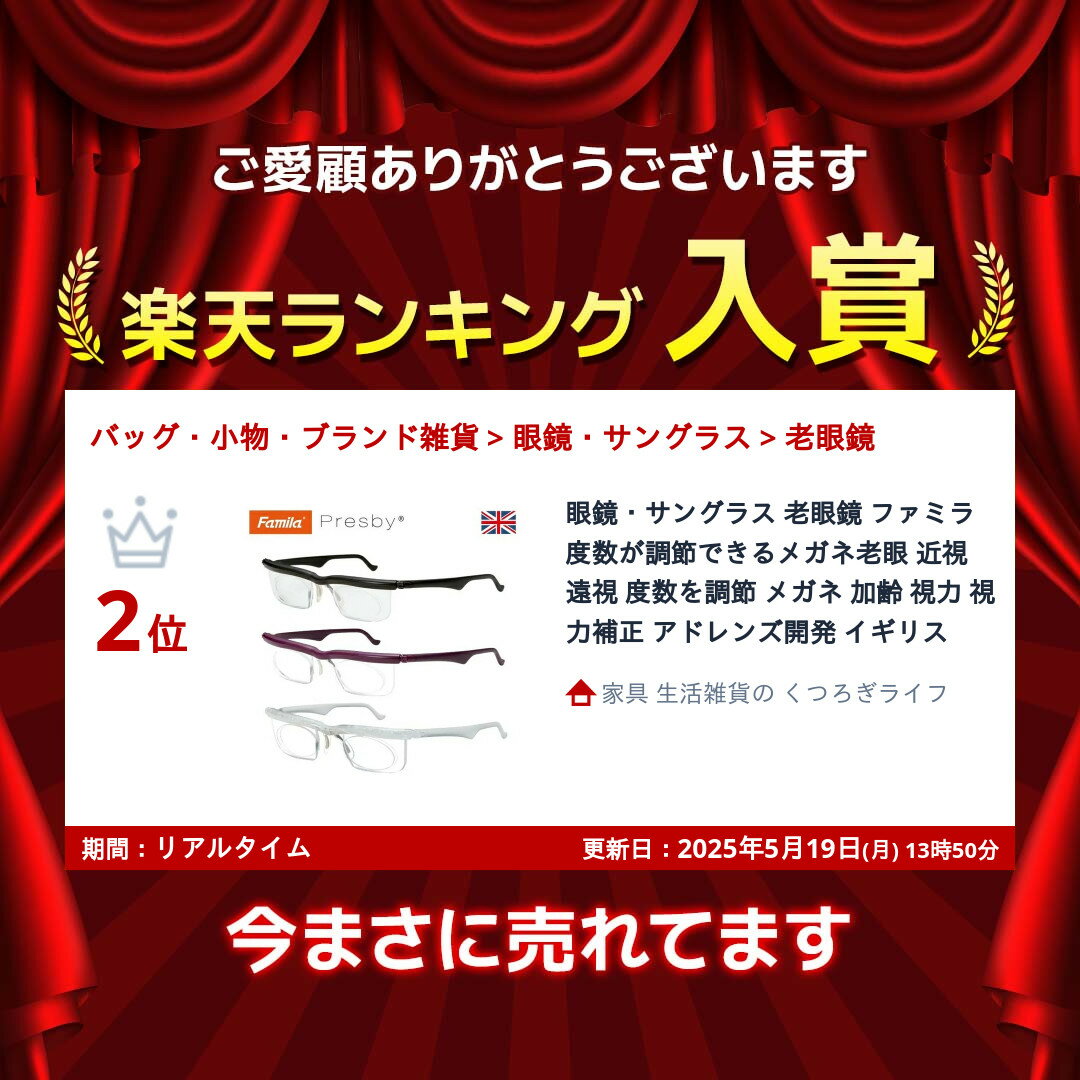 ご愛顧ありがとうございます

楽天ランキング 入賞

バッグ・小物・ブランド雑貨 > 眼鏡・サングラス > 老眼鏡

2位

Famila Presby®

眼鏡・サングラス 老眼鏡 ファミラ 度数が調節できるメガネ老眼 近視 遠視 度数を調節 メガネ 加齢 視力 視力補正 アドレンズ開発 イギリス

家具 生活雑貨の くつろぎライフ

期間：リアルタイム

更新日：2025年5月19日(月) 13時50分

今まさに売れてます