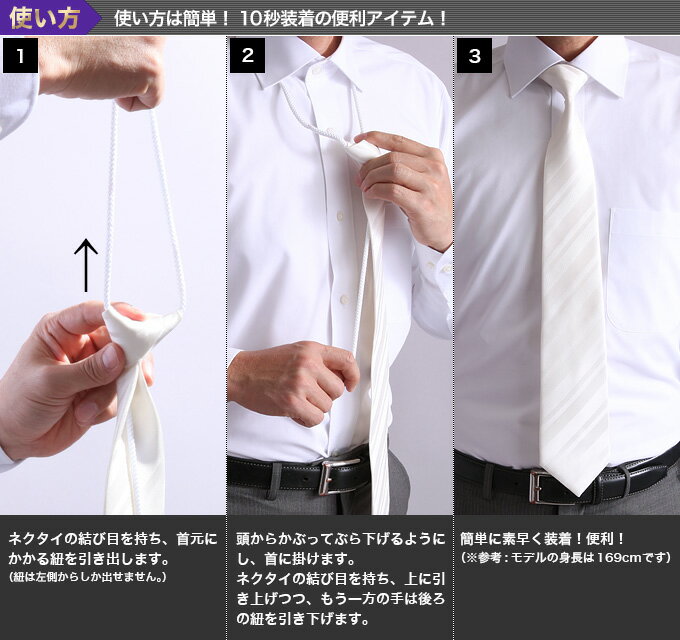 使い方 使い方は簡単！ 10秒装着の便利アイテム！

1

2

3

ネクタイの結び目を持ち、首元にかかる紐を引き出します。
(紐は左側からしか出せません。)

頭からかぶってぶら下げるようにし、首に掛けます。
ネクタイの結び目を持ち、上に引き上げつつ、もう一方の手は後ろの紐を引き下げます。

簡単に素早く装着！便利！
(※参考：モデルの身長は169cmです)