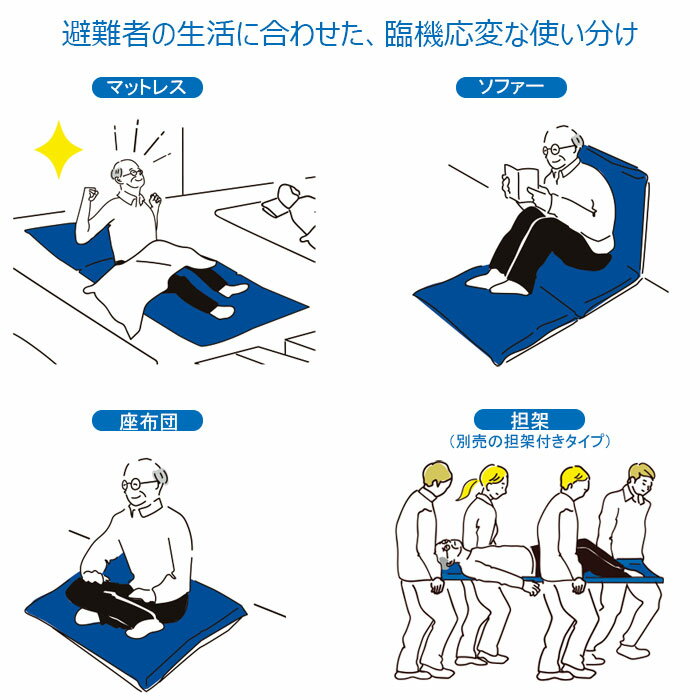 避難者の生活に合わせた、臨機応変な使い分け

マットレス

ソファー

座布団

担架
（別売の担架付きタイプ）