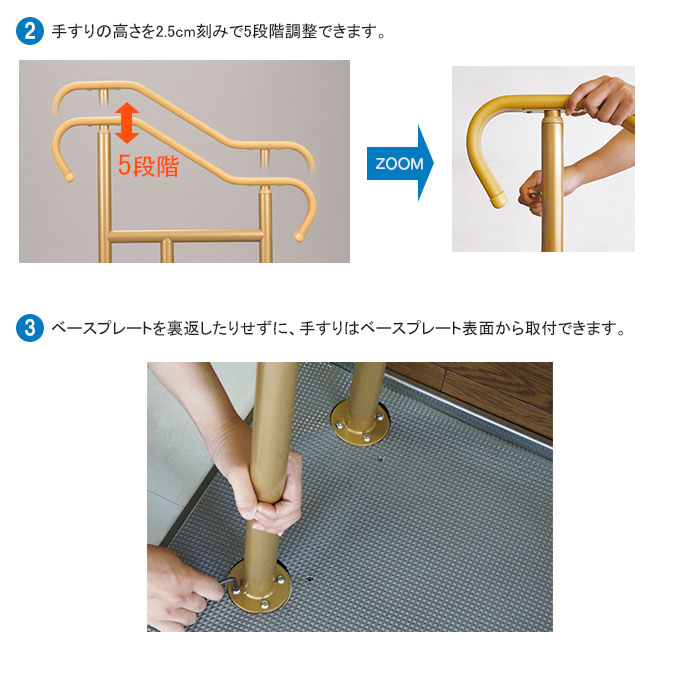 2 手すりの高さを2.5cm刻みで5段階調整できます。

5段階

ZOOM

3 ベースプレートを裏返したりせずに、手すりはベースプレート表面から取付できます。