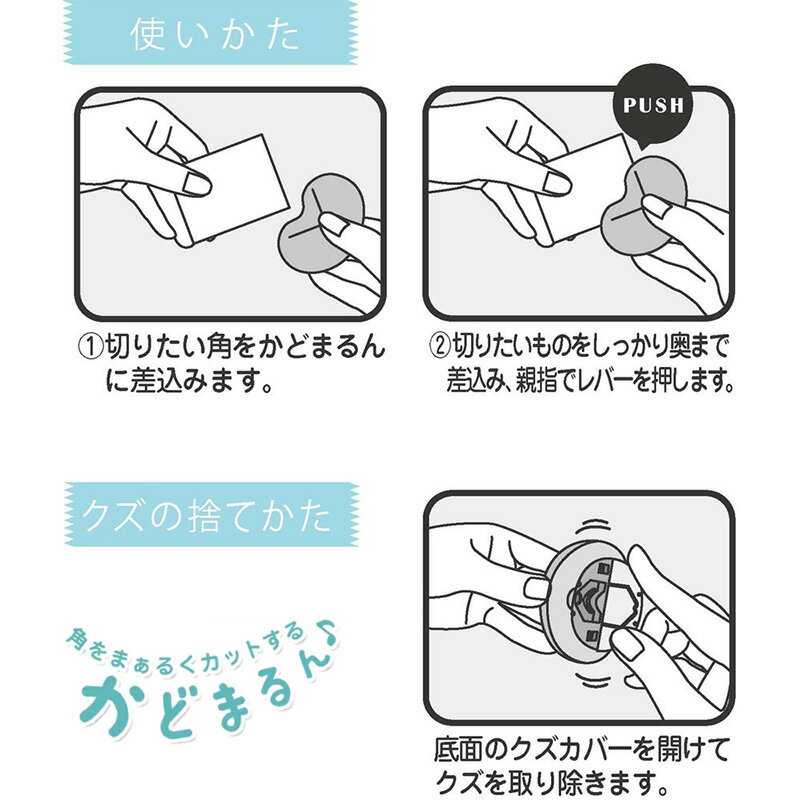 使いかた

PUSH

①切りたい角をかどまるんに差込みます。

②切りたいものをしっかり奥まで差込み、親指でレバーを押します。

クズの捨てかた

角をまぁるくカットする♪

かどまるん

底面のクズカバーを開けてクズを取り除きます。