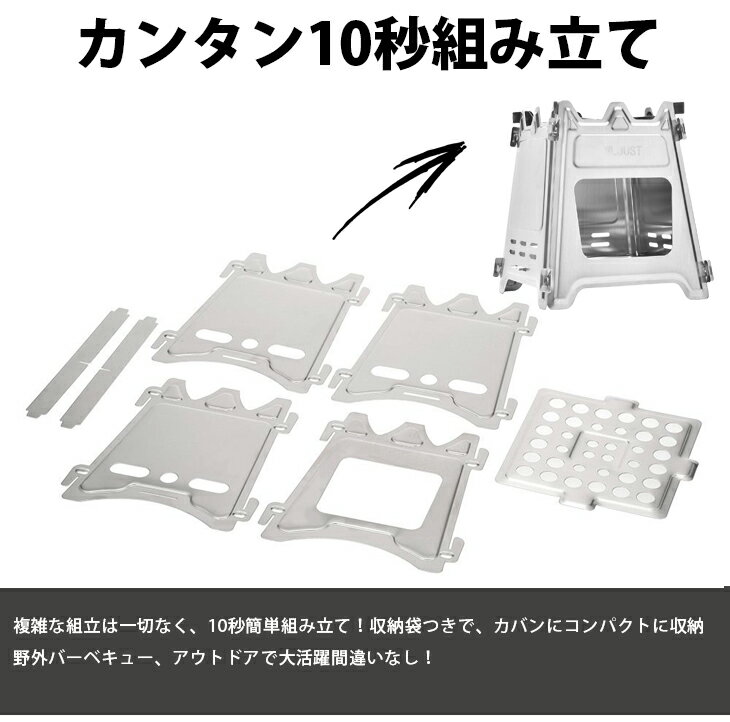 カンタン10秒組み立て

JUST

複雑な組立は一切なく、10秒簡単組み立て！収納袋つきで、カバンにコンパクトに収納
野外バーベキュー、アウトドアで大活躍間違いなし！