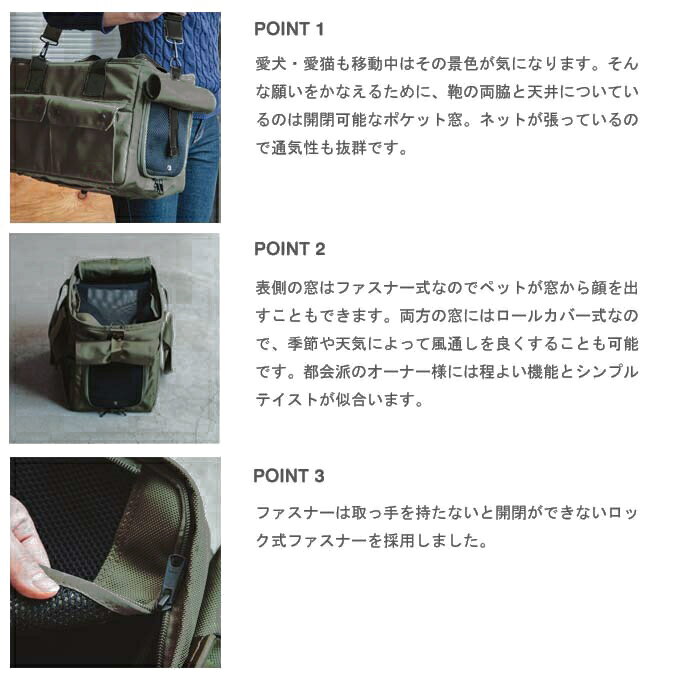 POINT 1

愛犬・愛猫も移動中はその景色が気になります。そんな願いをかなえるために、鞄の両脇と天井についているのは開閉可能なポケット窓。ネットが張っているので通気性も抜群です。

POINT 2

表側の窓はファスナー式なのでペットが窓から顔を出すこともできます。両方の窓にはロールカバー式なので、季節や天気によって風通しを良くすることも可能です。都会派のオーナー様には程よい機能とシンプルテイストが似合います。

POINT 3

ファスナーは取っ手を持たないと開閉ができないロック式ファスナーを採用しました。