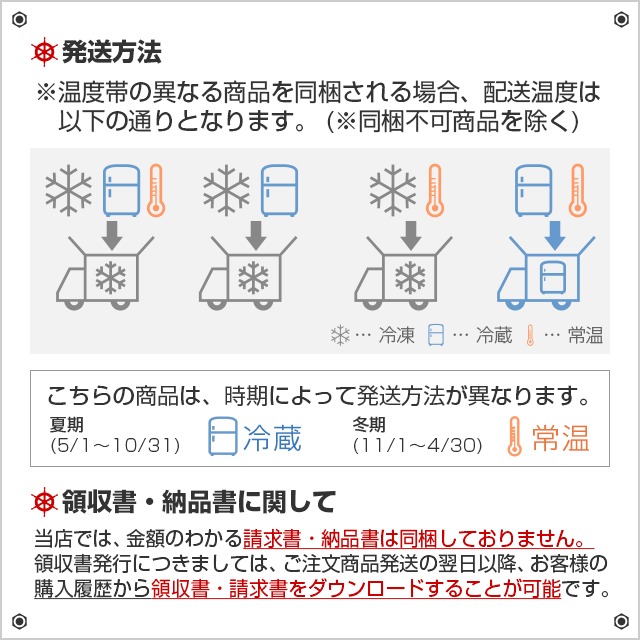 発送方法

※温度帯の異なる商品を同梱される場合、配送温度は以下の通りとなります。（※同梱不可商品を除く）

… 冷凍　… 冷蔵　… 常温

こちらの商品は、時期によって発送方法が異なります。

夏期
(5/1～10/31)　冷蔵

冬期
(11/1～4/30)　常温

領収書・納品書に関して

当店では、金額のわかる請求書・納品書は同梱しておりません。
領収書発行につきましては、ご注文商品発送の翌日以降、お客様の購入履歴から領収書・請求書をダウンロードすることが可能です。