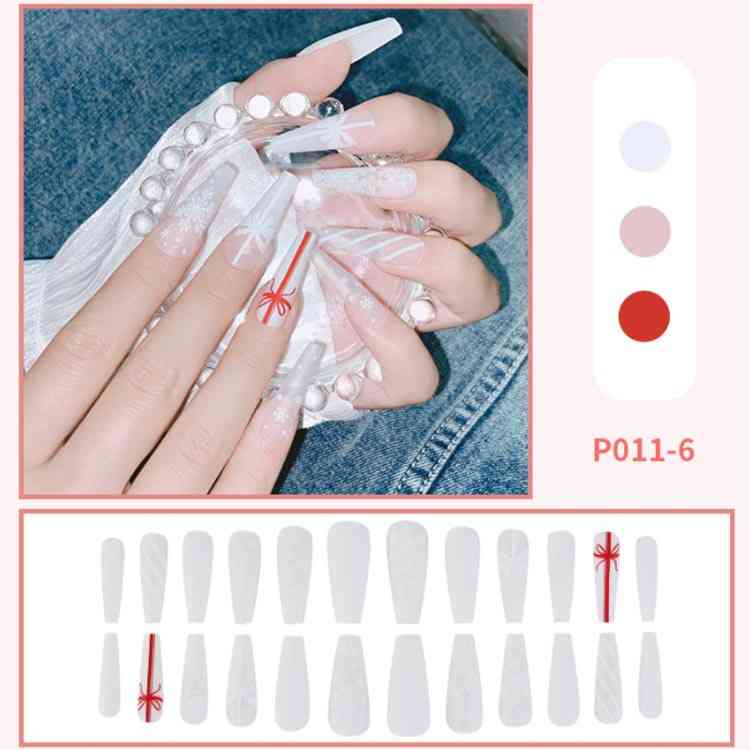 P011-6