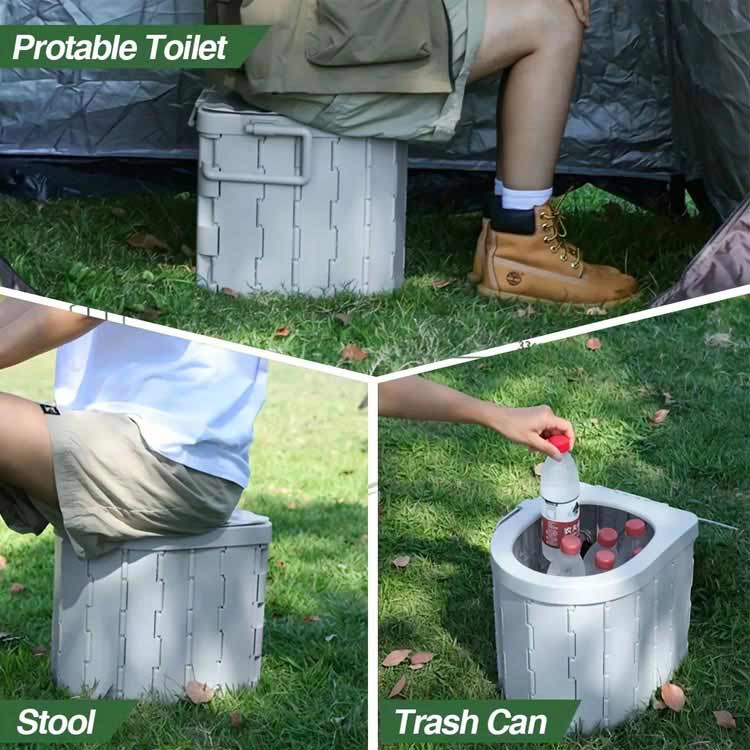 Protable Toilet

Stool

Trash Can