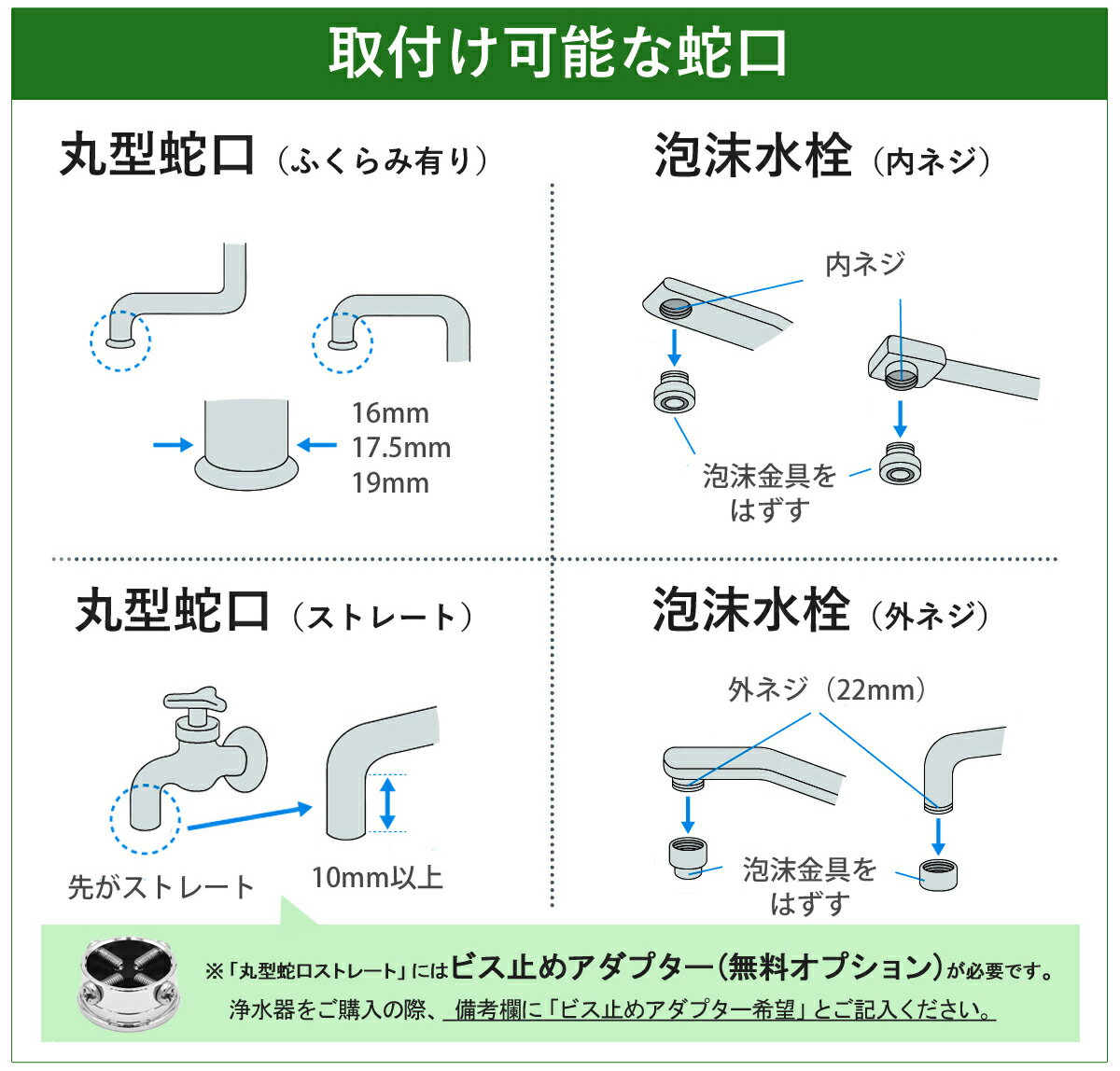 取付け可能な蛇口

丸型蛇口（ふくらみ有り）

16mm
17.5mm
19mm

泡沫水栓（内ネジ）

内ネジ

泡沫金具をはずす

丸型蛇口（ストレート）

先がストレート

10mm以上

泡沫水栓（外ネジ）

外ネジ（22mm）

泡沫金具をはずす

※「丸型蛇口ストレート」にはビス止めアダプター（無料オプション）が必要です。
浄水器をご購入の際、備考欄に「ビス止めアダプター希望」とご記入ください。