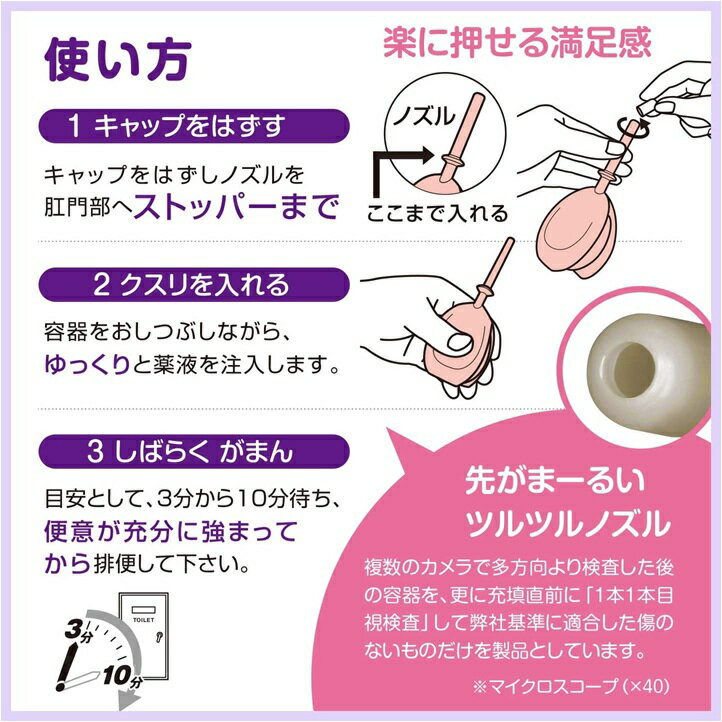 使い方

楽に押せる満足感

1 キャップをはずす

キャップをはずしノズルを肛門部へストッパーまで

ノズル

ここまで入れる

2 クスリを入れる

容器をおしつぶしながら、ゆっくりと薬液を注入します。

3 しばらく がまん

目安として、3分から10分待ち、便意が充分に強まってから排便して下さい。

TOILET

3分

10分

先がまーるい
ツルツルノズル

複数のカメラで多方向より検査した後の容器を、更に充填直前に「1本1本目視検査」して弊社基準に適合した傷のないものだけを製品としています。

※マイクロスコープ（×40）