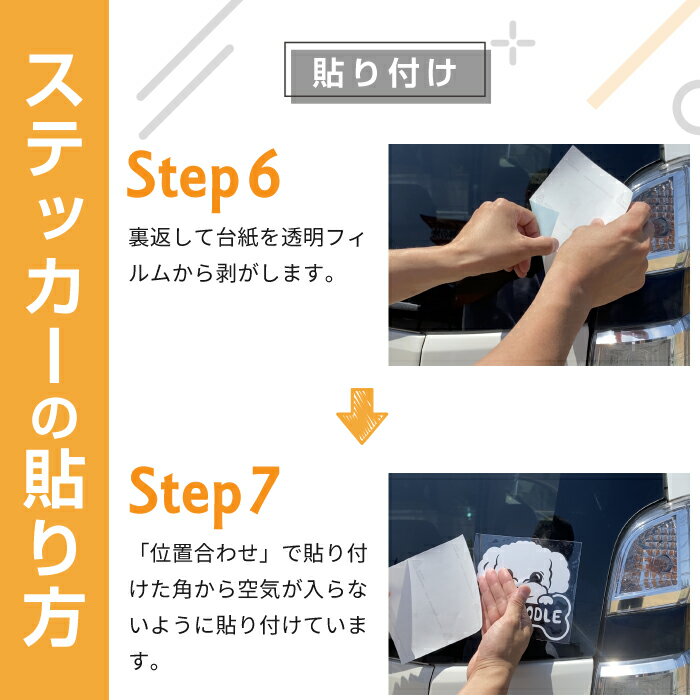 ステッカーの貼り方

貼り付け

Step 6

裏返して台紙を透明フィルムから剥がします。

Step 7

「位置合わせ」で貼り付けた角から空気が入らないように貼り付けています。

ODLE