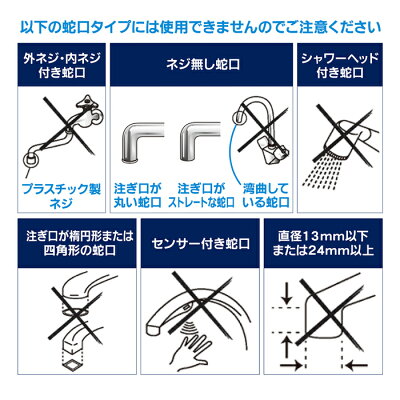 以下の蛇口タイプには使用できませんのでご注意ください

外ネジ・内ネジ付き蛇口

プラスチック製ネジ

ネジ無し蛇口

注ぎ口が丸い蛇口

注ぎ口がストレートな蛇口

湾曲している蛇口

シャワーヘッド付き蛇口

注ぎ口が楕円形または四角形の蛇口

センサー付き蛇口

直径13mm以下または24mm以上