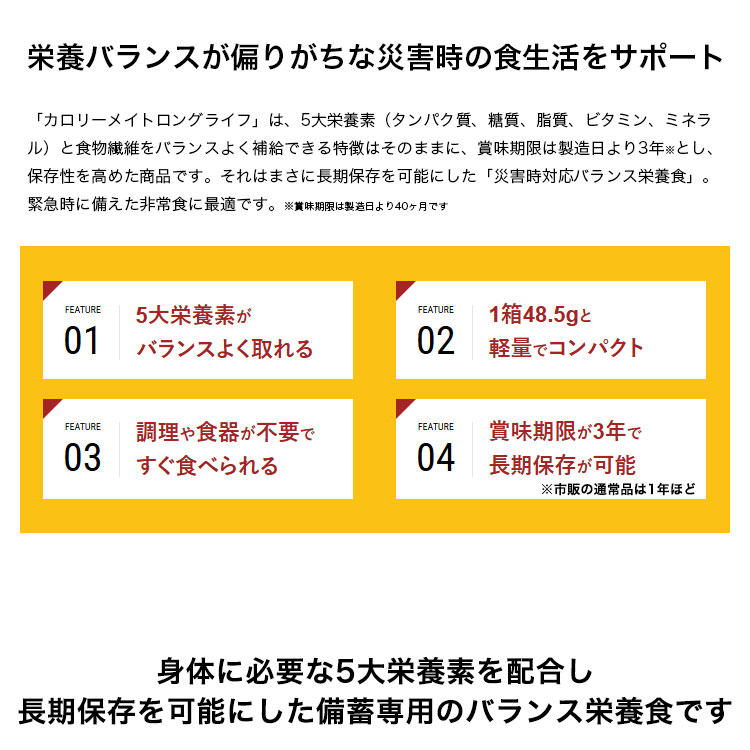 栄養バランスが偏りがちな災害時の食生活をサポート

「カロリーメイトロングライフ」は、5大栄養素（タンパク質、糖質、脂質、ビタミン、ミネラル）と食物繊維をバランスよく補給できる特徴はそのままに、賞味期限は製造日より3年※とし、保存性を高めた商品です。それはまさに長期保存を可能にした「災害時対応バランス栄養食」。緊急時に備えた非常食に最適です。※賞味期限は製造日より40ヶ月です

FEATURE
01
5大栄養素が
バランスよく取れる

FEATURE
02
1箱48.5gと
軽量でコンパクト

FEATURE
03
調理や食器が不要で
すぐ食べられる

FEATURE
04
賞味期限が3年で
長期保存が可能
※市販の通常品は1年ほど

身体に必要な5大栄養素を配合し
長期保存を可能にした備蓄専用のバランス栄養食です