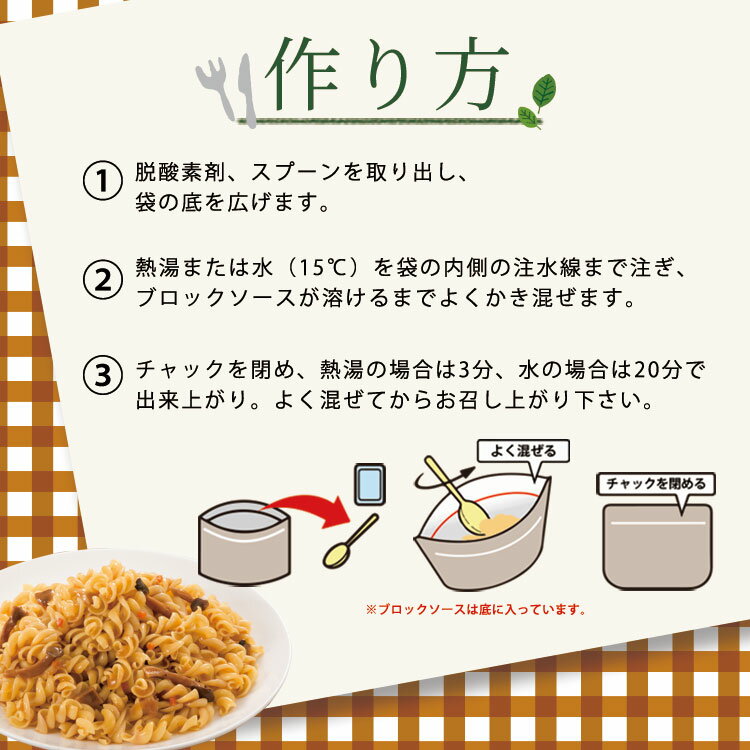 作り方

① 脱酸素剤、スプーンを取り出し、袋の底を広げます。

② 熱湯または水（15℃）を袋の内側の注水線まで注ぎ、ブロックソースが溶けるまでよくかき混ぜます。

③ チャックを閉め、熱湯の場合は3分、水の場合は20分で出来上がり。よく混ぜてからお召し上がり下さい。

よく混ぜる

チャックを閉める

※ブロックソースは底に入っています。