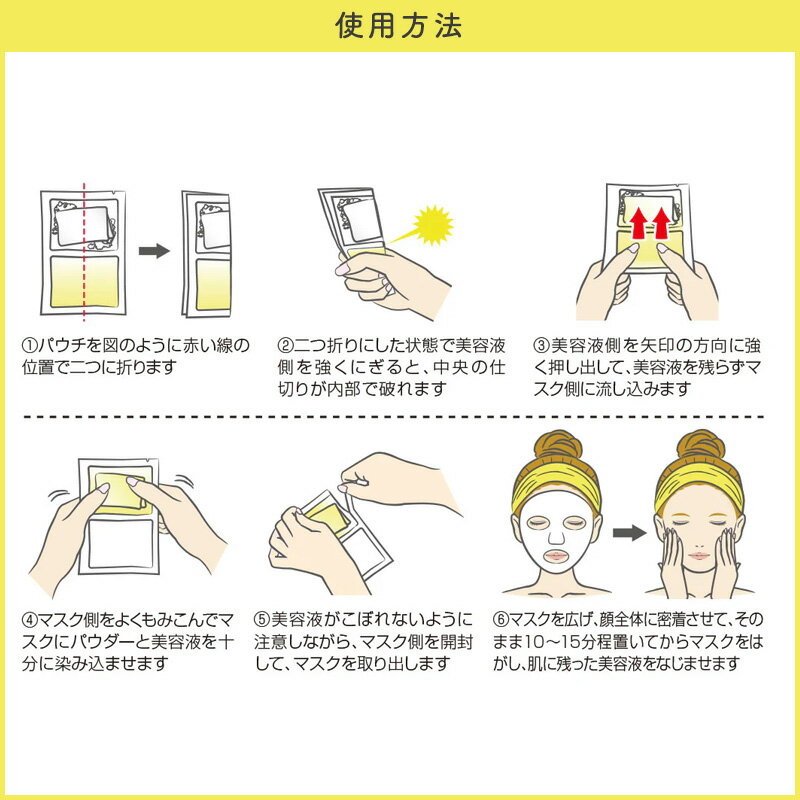 使用方法

①パウチを図のように赤い線の位置で二つに折ります

②二つ折りにした状態で美容液側を強くにぎると、中央の仕切りが内部で破れます

③美容液側を矢印の方向に強く押し出して、美容液を残らずマスク側に流し込みます

④マスク側をよくもみこんでマスクにパウダーと美容液を十分に染み込ませます

⑤美容液がこぼれないように注意しながら、マスク側を開封して、マスクを取り出します

⑥マスクを広げ、顔全体に密着させて、そのまま10～15分程置いてからマスクをはがし、肌に残った美容液をなじませます