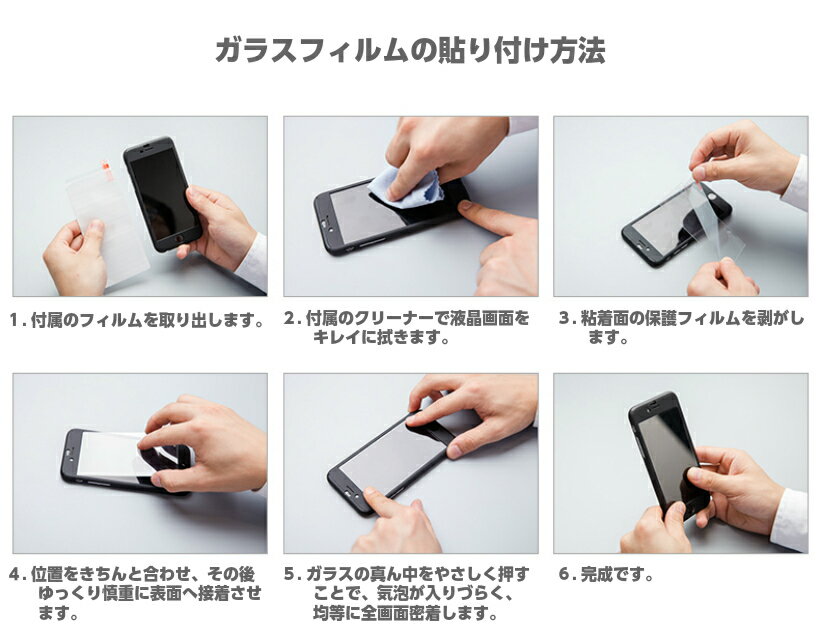 ガラスフィルムの貼り付け方法

1. 付属のフィルムを取り出します。

2. 付属のクリーナーで液晶画面をキレイに拭きます。

3. 粘着面の保護フィルムを剥がします。

4. 位置をきちんと合わせ、その後ゆっくり慎重に表面へ接着させます。

5. ガラスの真ん中をやさしく押すことで、気泡が入りづらく、均等に全画面密着します。

6. 完成です。