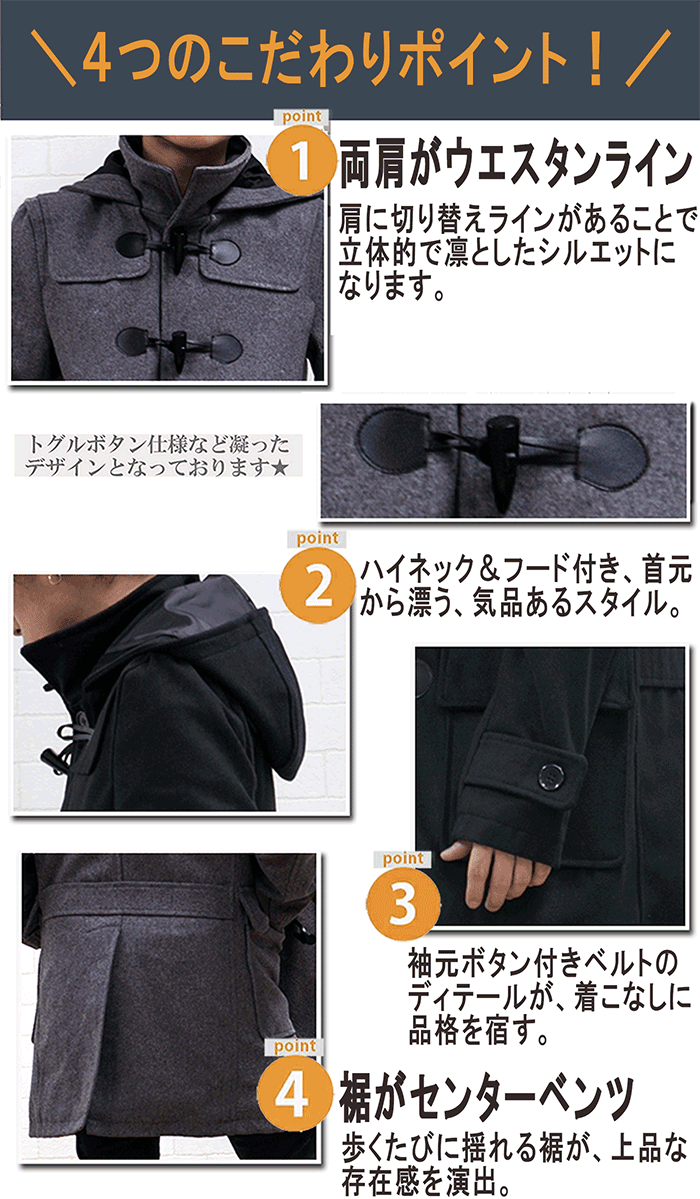 ＼4つのこだわりポイント！／

point
1
両肩がウエスタンライン
肩に切り替えラインがあることで立体的で凛としたシルエットになります。

トグルボタン仕様など凝ったデザインとなっております★

point
2
ハイネック＆フード付き、首元から漂う、気品あるスタイル。

point
3
袖元ボタン付きベルトのディテールが、着こなしに品格を宿す。

point
4
裾がセンターベンツ
歩くたびに揺れる裾が、上品な存在感を演出。