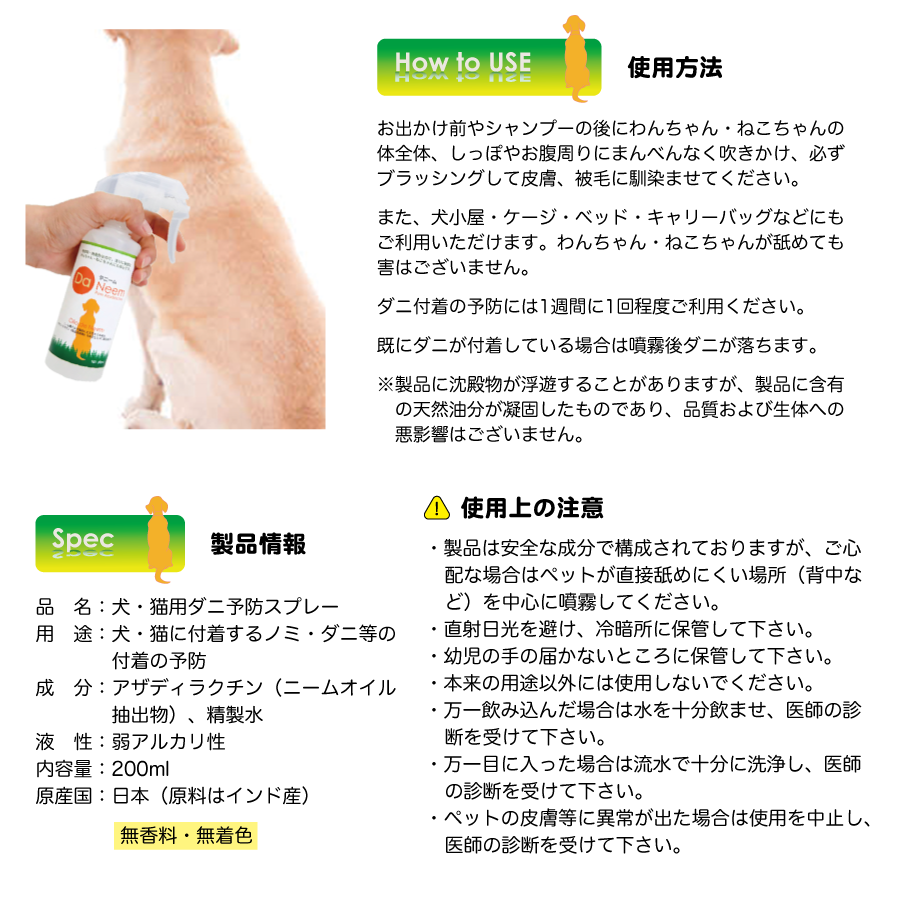 Da
Neem

How to USE
使用方法

お出かけ前やシャンプーの後にわんちゃん・ねこちゃんの体全体、しっぽやお腹周りにまんべんなく吹きかけ、必ずブラッシングして皮膚、被毛に馴染ませてください。

また、犬小屋・ケージ・ベッド・キャリーバッグなどにもご利用いただけます。わんちゃん・ねこちゃんが舐めても害はございません。

ダニ付着の予防には1週間に1回程度ご利用ください。

既にダニが付着している場合は噴霧後ダニが落ちます。

※製品に沈殿物が浮遊することがありますが、製品に含有の天然油分が凝固したものであり、品質および生体への悪影響はございません。

Spec
製品情報

品　名：犬・猫用ダニ予防スプレー
用　途：犬・猫に付着するノミ・ダニ等の付着の予防
成　分：アザディラクチン（ニームオイル抽出物）、精製水
液　性：弱アルカリ性
内容量：200ml
原産国：日本（原料はインド産）

無香料・無着色

使用上の注意

・製品は安全な成分で構成されておりますが、ご心配な場合はペットが直接舐めにくい場所（背中など）を中心に噴霧してください。
・直射日光を避け、冷暗所に保管して下さい。
・幼児の手の届かないところに保管して下さい。
・本来の用途以外には使用しないでください。
・万一飲み込んだ場合は水を十分飲ませ、医師の診断を受けて下さい。
・万一目に入った場合は流水で十分に洗浄し、医師の診断を受けて下さい。
・ペットの皮膚等に異常が出た場合は使用を中止し、医師の診断を受けて下さい。