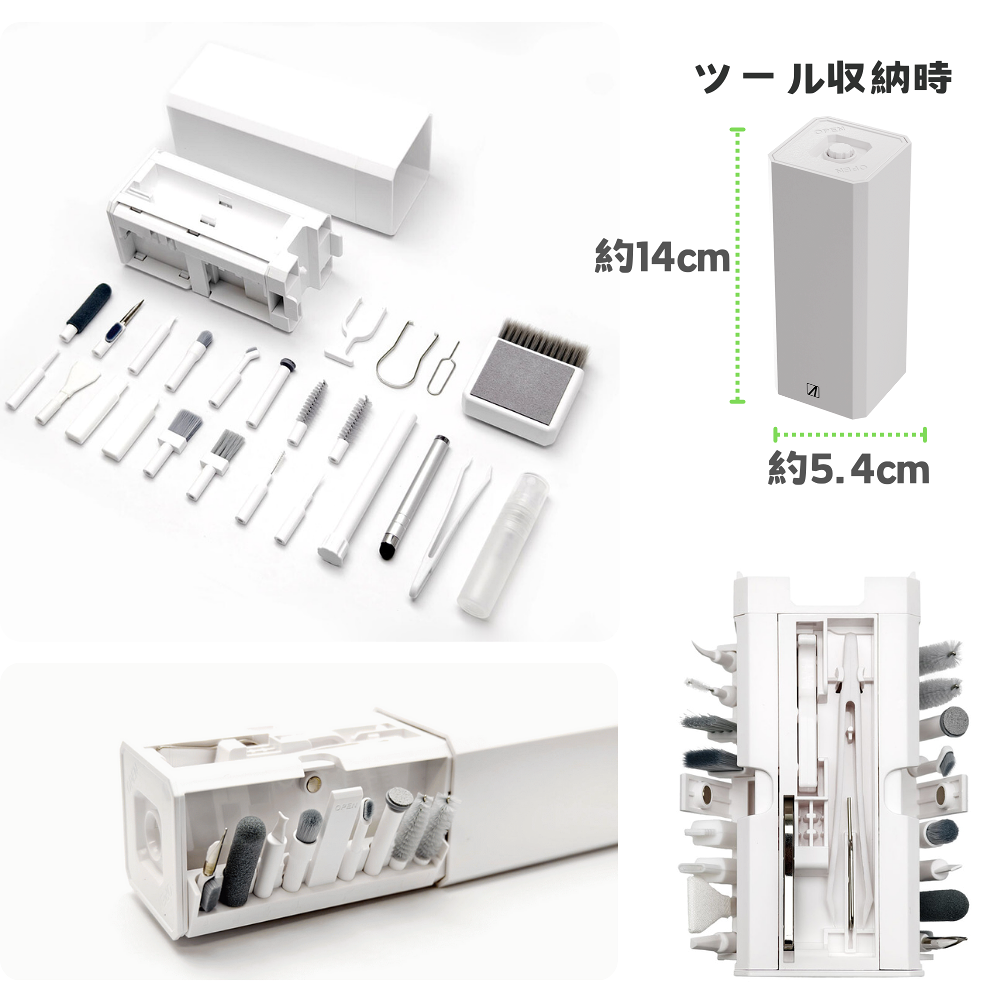 ツール収納時

約14cm

約5.4cm