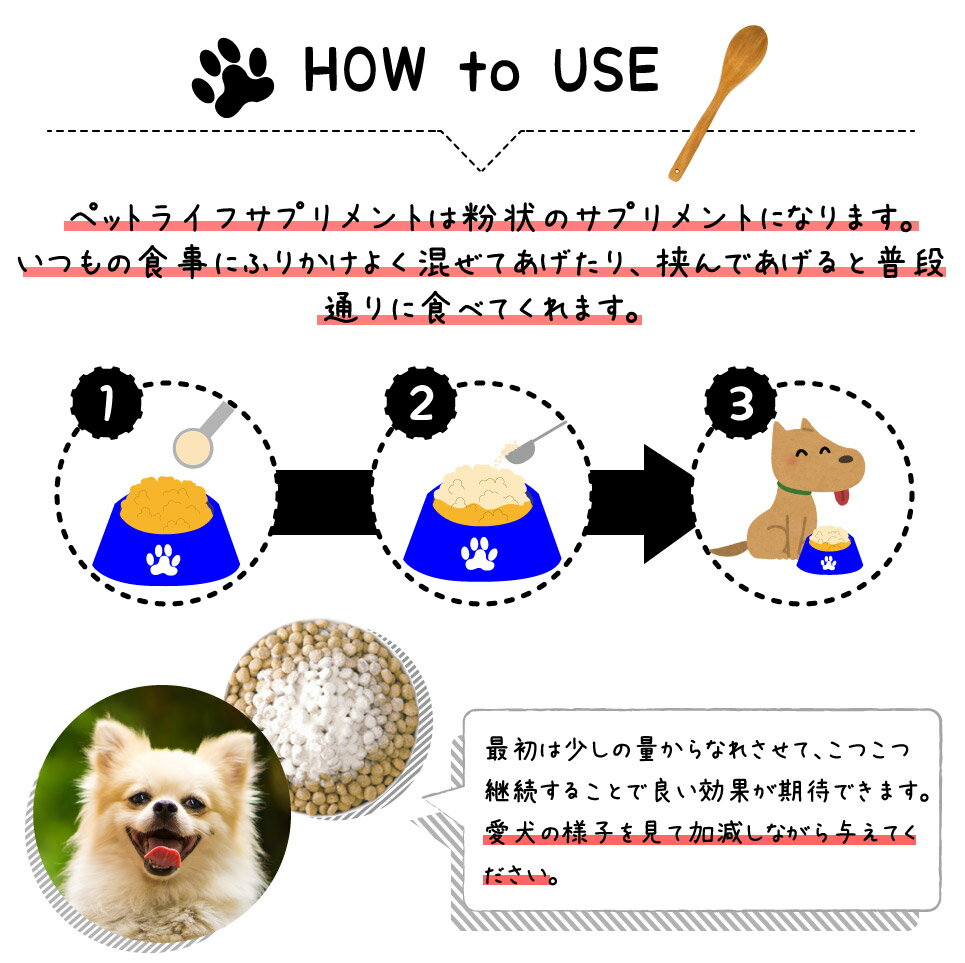 HOW to USE

ペットライフサプリメントは粉状のサプリメントになります。いつもの食事にふりかけよく混ぜてあげたり、挟んであげると普段通りに食べてくれます。

1

2

3

最初は少しの量からなれさせて、こつこつ継続することで良い効果が期待できます。愛犬の様子を見て加減しながら与えてください。