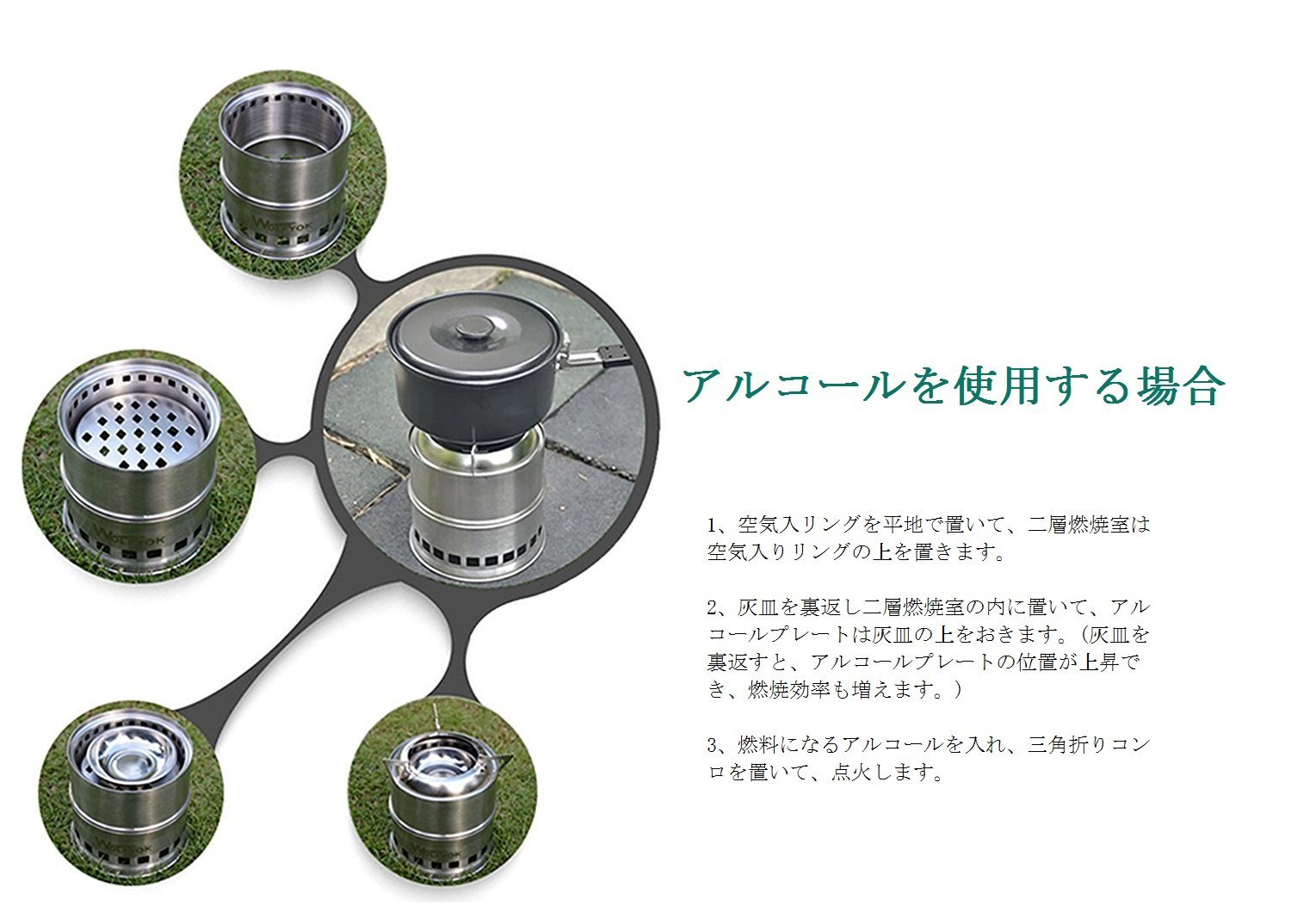 アルコールを使用する場合

1、空気入リングを平地で置いて、二層燃焼室は空気入りリングの上を置きます。

2、灰皿を裏返し二層燃焼室の内に置いて、アルコールプレートは灰皿の上をおきます。（灰皿を裏返すと、アルコールプレートの位置が上昇でき、燃焼効率も増えます。）

3、燃料になるアルコールを入れ、三角折りコンロを置いて、点火します。