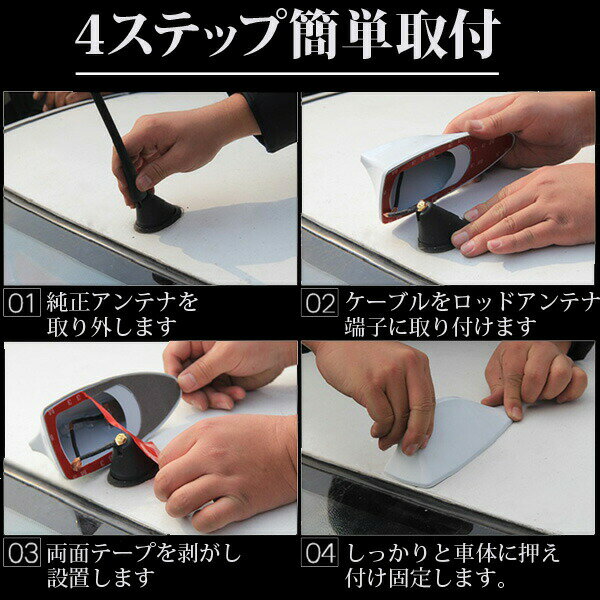 4ステップ簡単取付

01 純正アンテナを取り外します

02 ケーブルをロッドアンテナ端子に取り付けます

03 両面テープを剥がし設置します

04 しっかりと車体に押え付け固定します。