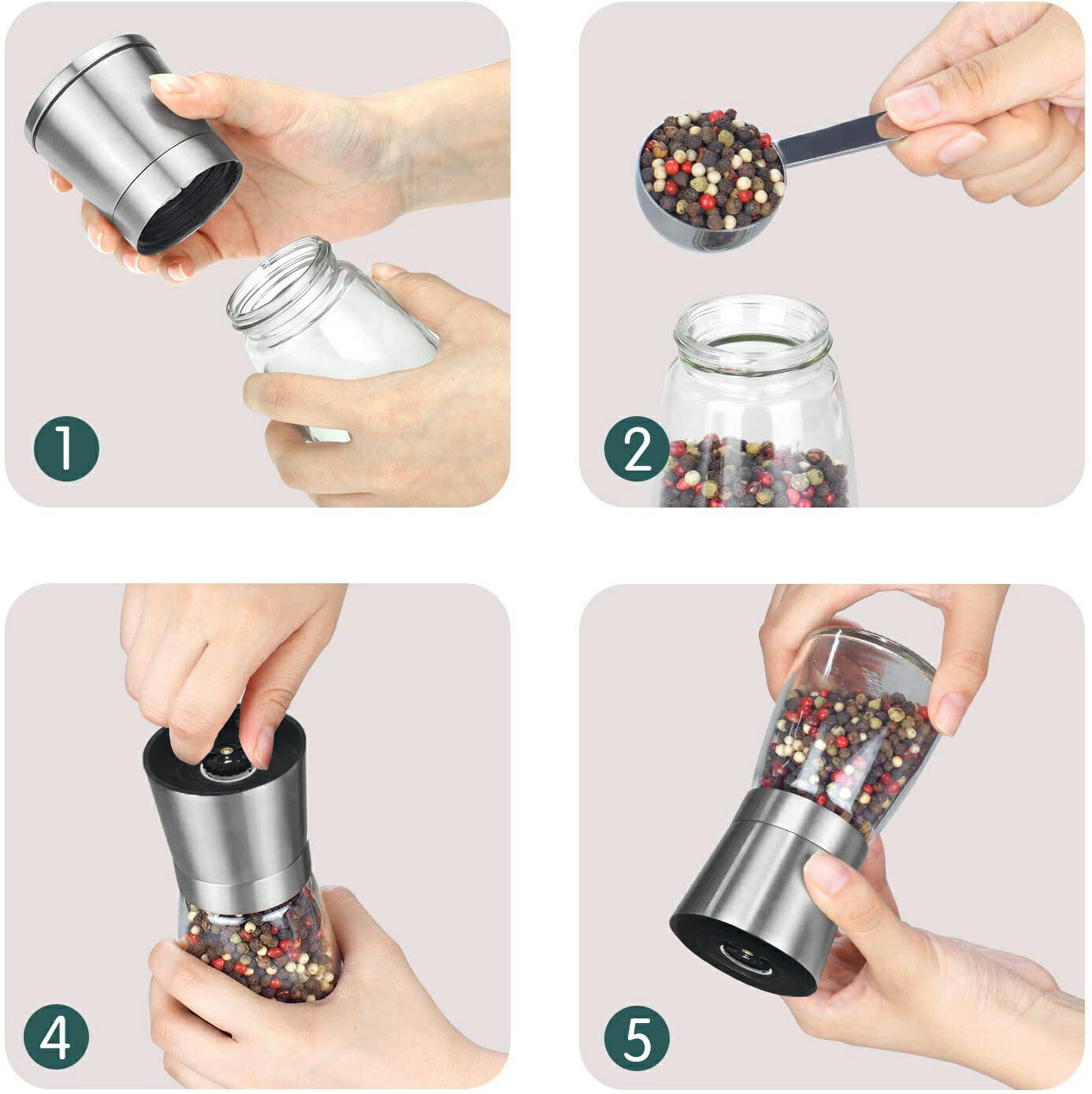 1

2

4

5