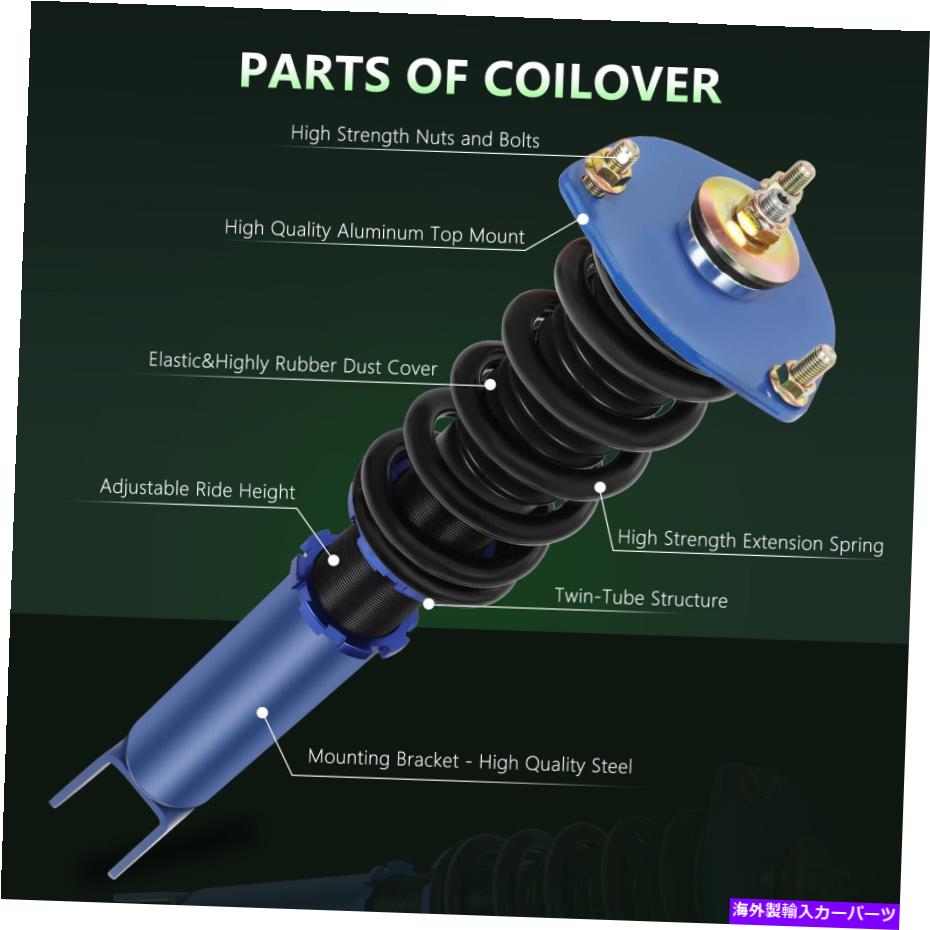 PARTS OF COILOVER

High Strength Nuts and Bolts

High Quality Aluminum Top Mount

Elastic&Highly Rubber Dust Cover

Adjustable Ride Height

High Strength Extension Spring

Twin-Tube Structure

Mounting Bracket - High Quality Steel

海外製輸入カーパーツ