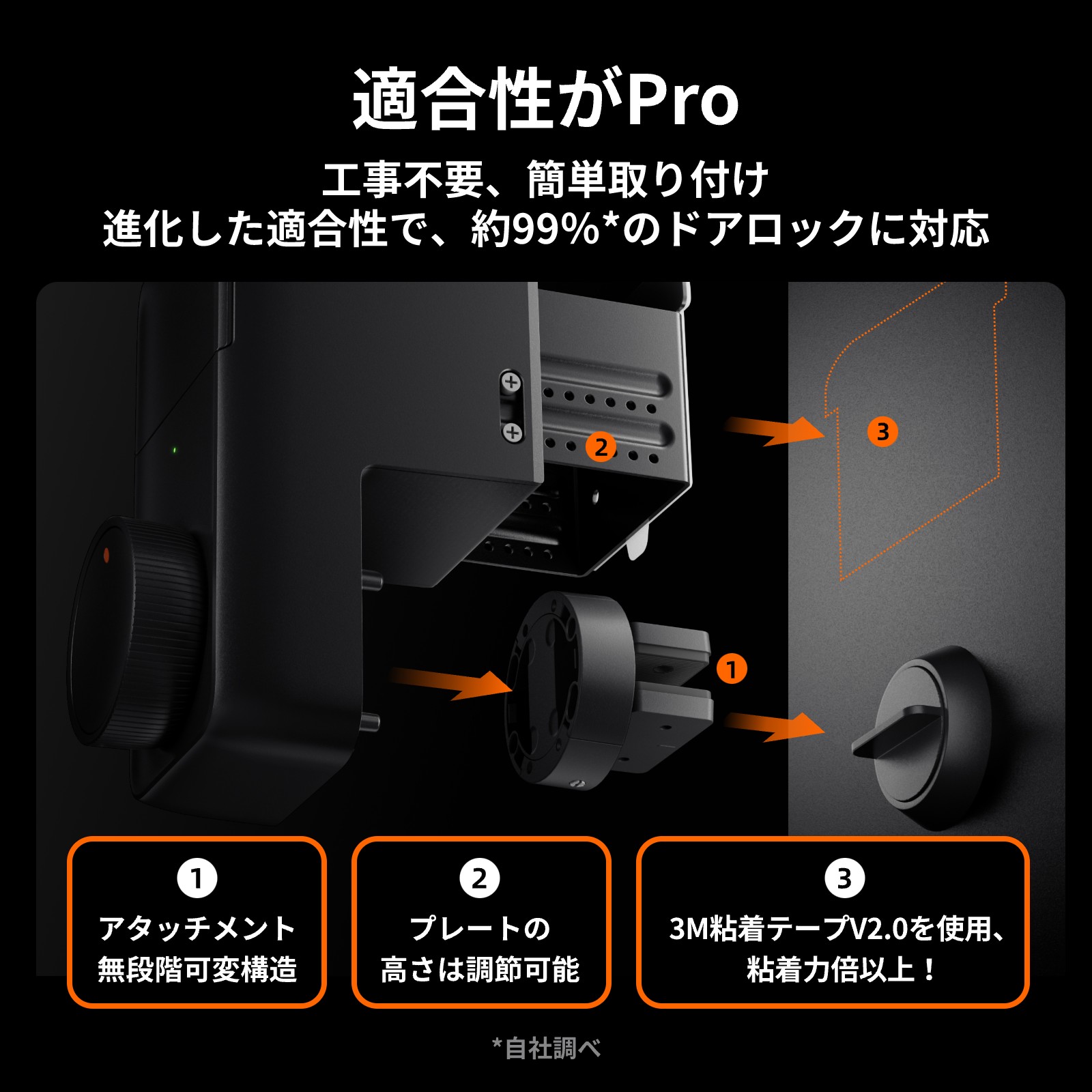 適合性がPro

工事不要、簡単取り付け
進化した適合性で、約99%*のドアロックに対応

2

3

1

1
アタッチメント
無段階可変構造

2
プレートの
高さは調節可能

3
3M粘着テープV2.0を使用、
粘着力倍以上！

*自社調べ