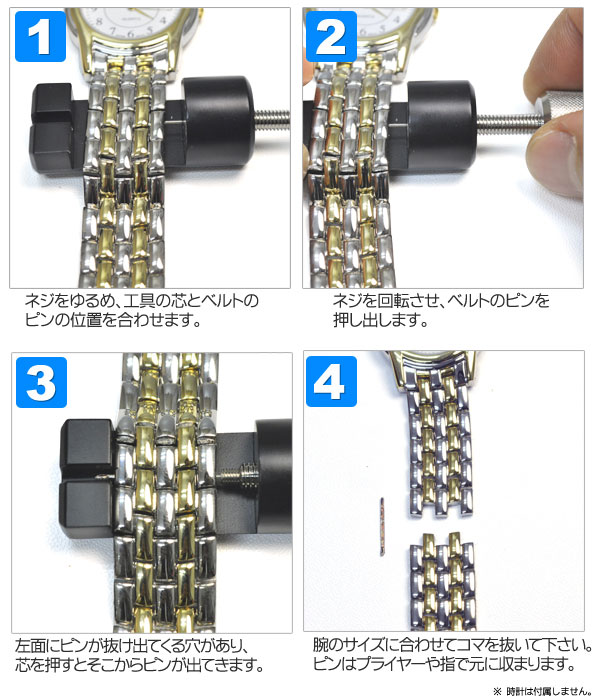 1

ネジをゆるめ、工具の芯とベルトのピンの位置を合わせます。

2

ネジを回転させ、ベルトのピンを押し出します。

3

左面にピンが抜け出てくる穴があり、芯を押すとそこからピンが出てきます。

4

腕のサイズに合わせてコマを抜いて下さい。ピンはプライヤーや指で元に収まります。

※ 時計は付属しません。