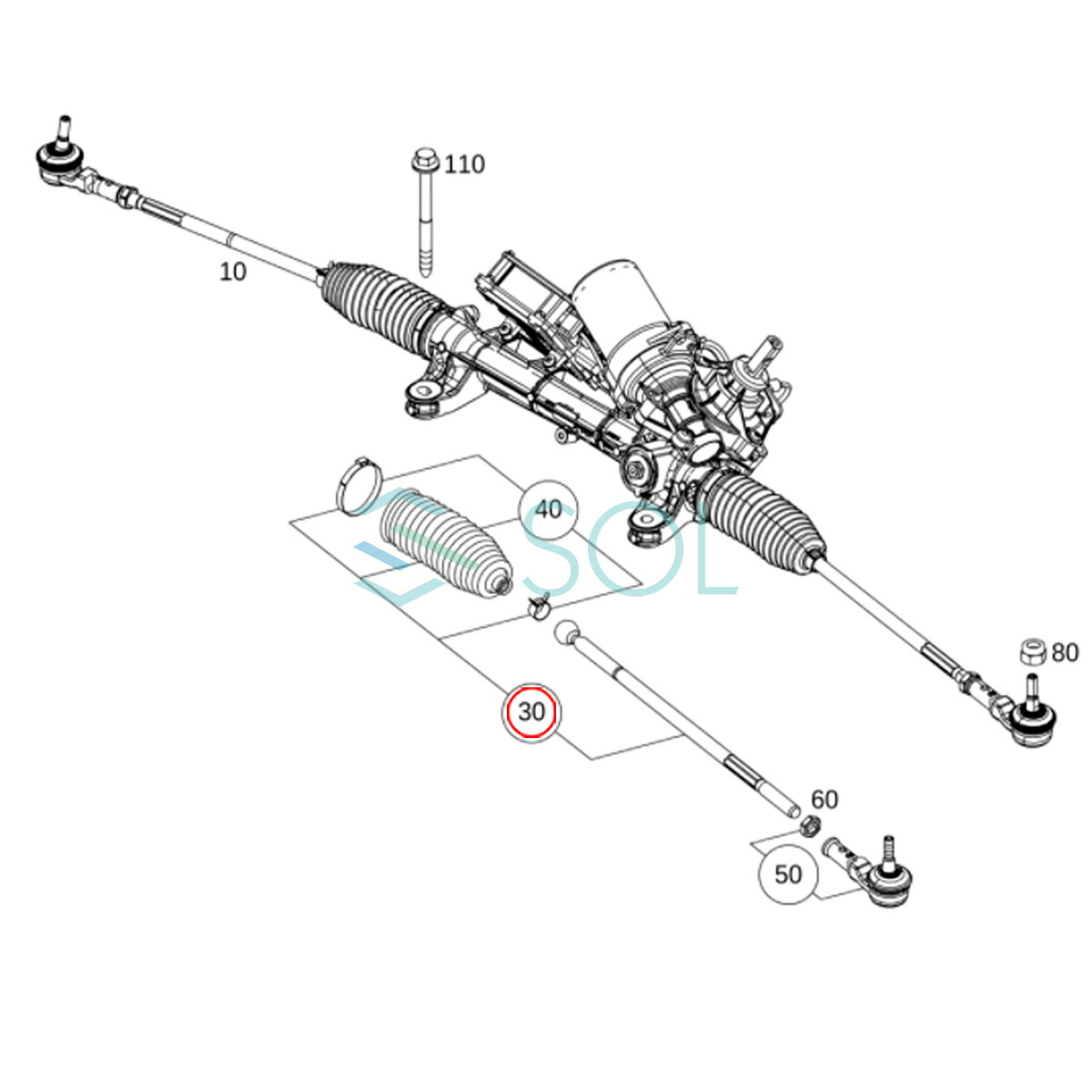 110
10
40
SOL
80
30
60
50