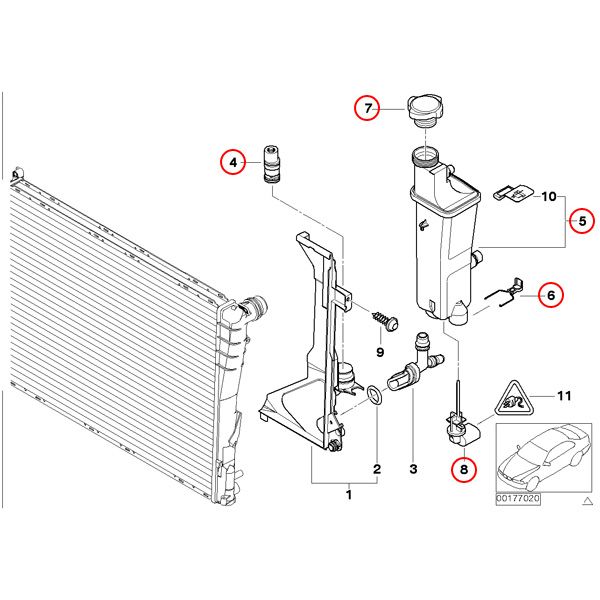 7
4
10
5
6
9
11
2
3
8
1
00177020