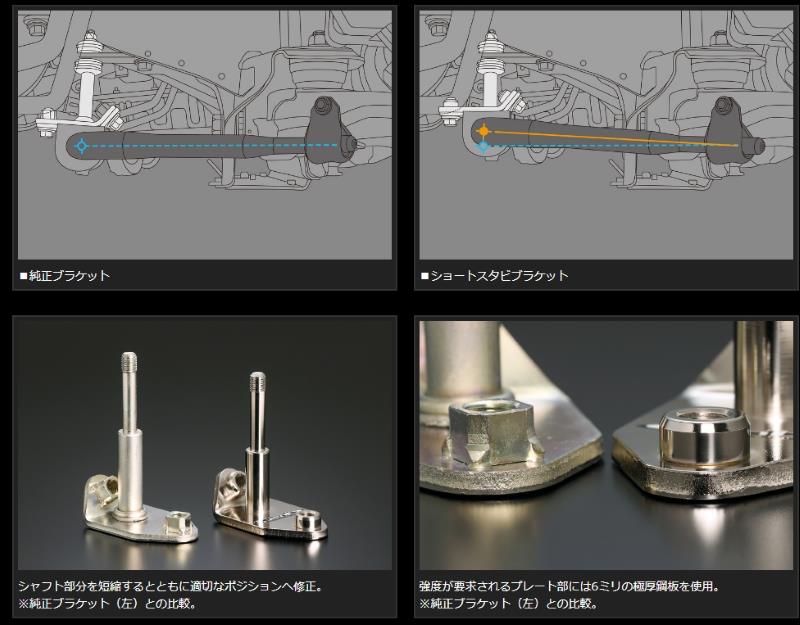 ■純正ブラケット

■ショートスタビブラケット

シャフト部分を短縮するとともに適切なポジションへ修正。
※純正ブラケット（左）との比較。

強度が要求されるプレート部には6ミリの極厚鋼板を使用。
※純正ブラケット（左）との比較。