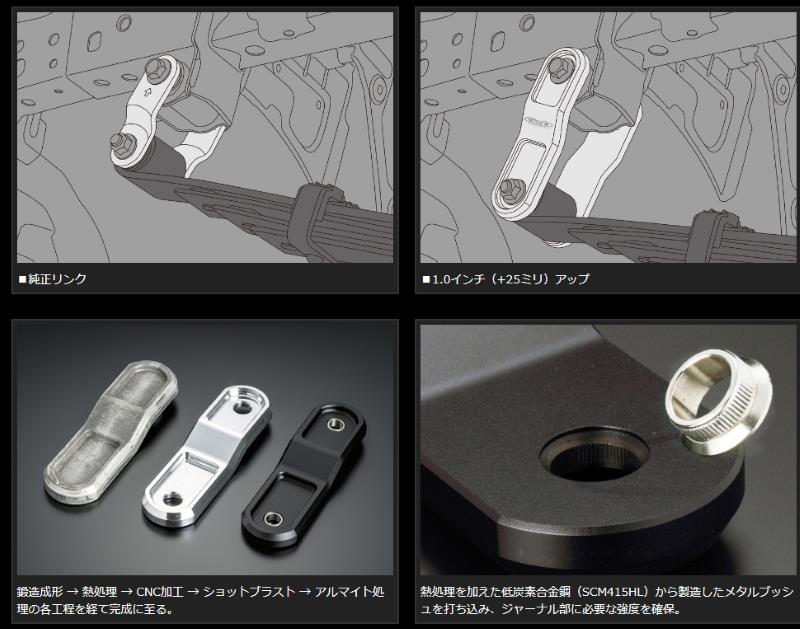 ■純正リンク

■1.0インチ（+25ミリ）アップ

鍛造成形 → 熱処理 → CNC加工 → ショットブラスト → アルマイト処理の各工程を経て完成に至る。

熱処理を加えた低炭素合金鋼（SCM415HL）から製造したメタルブッシュを打ち込み、ジャーナル部に必要な強度を確保。