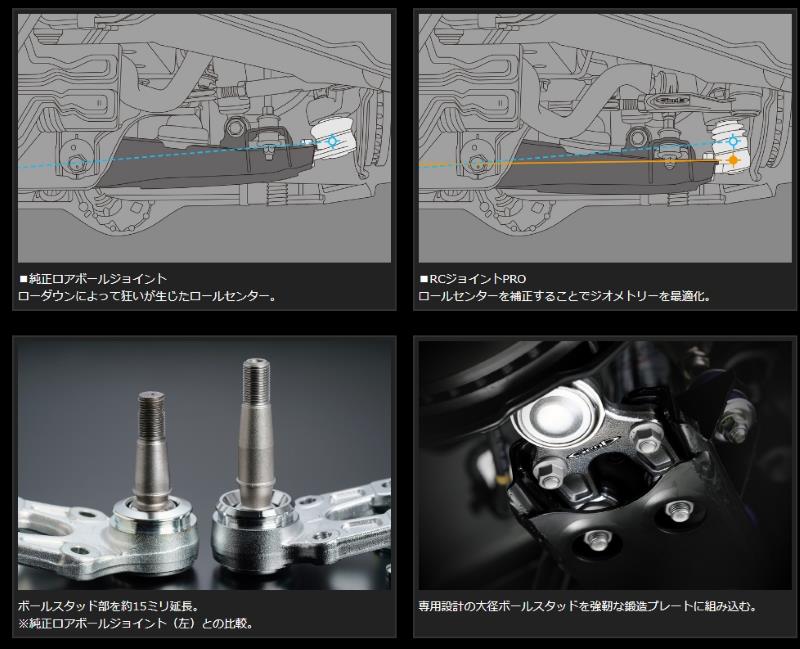 ■純正ロアボールジョイント
ローダウンによって狂いが生じたロールセンター。

■RCジョイントPRO
ロールセンターを補正することでジオメトリーを最適化。

ボールスタッド部を約15ミリ延長。
※純正ロアボールジョイント（左）との比較。

専用設計の大径ボールスタッドを強靭な鍛造プレートに組み込む。