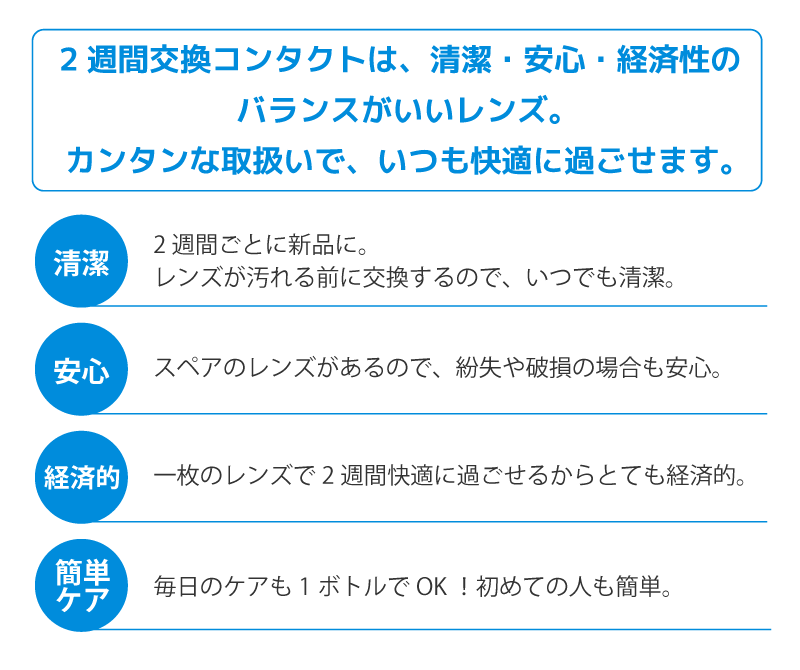 2週間交換コンタクトは、清潔・安心・経済性の
バランスがいいレンズ。
カンタンな取扱いで、いつも快適に過ごせます。

清潔

2週間ごとに新品に。
レンズが汚れる前に交換するので、いつでも清潔。

安心

スペアのレンズがあるので、紛失や破損の場合も安心。

経済的

一枚のレンズで2週間快適に過ごせるからとても経済的。

簡単
ケア

毎日のケアも1ボトルでOK！初めての人も簡単。