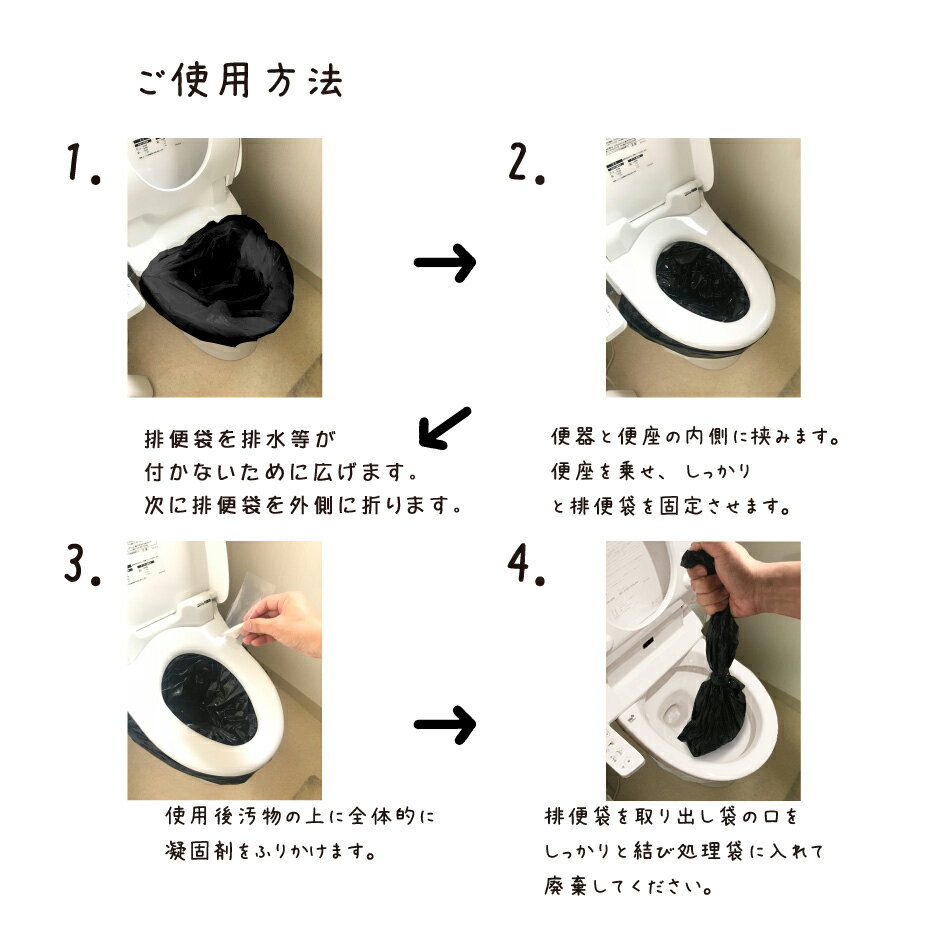 ご使用方法

1.

排便袋を排水等が付かないために広げます。次に排便袋を外側に折ります。

2.

便器と便座の内側に挟みます。便座を乗せ、しっかりと排便袋を固定させます。

3.

使用後汚物の上に全体的に凝固剤をふりかけます。

4.

排便袋を取り出し袋の口をしっかりと結び処理袋に入れて廃棄してください。