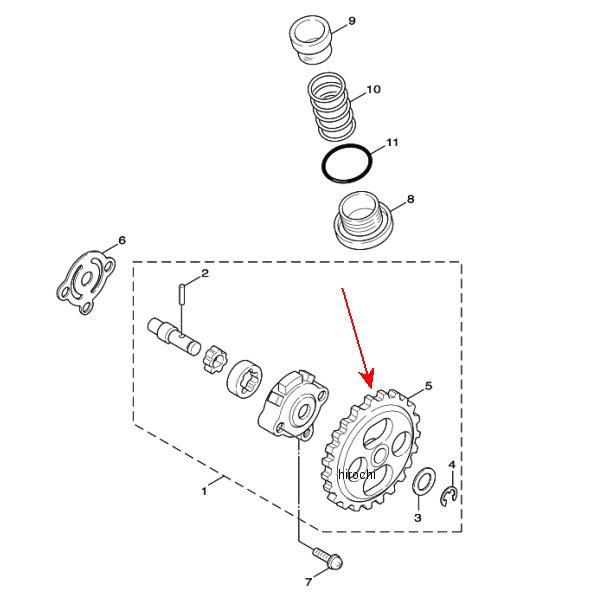 9
10
11
8
6
2
5
hirochi
4
3
1
7