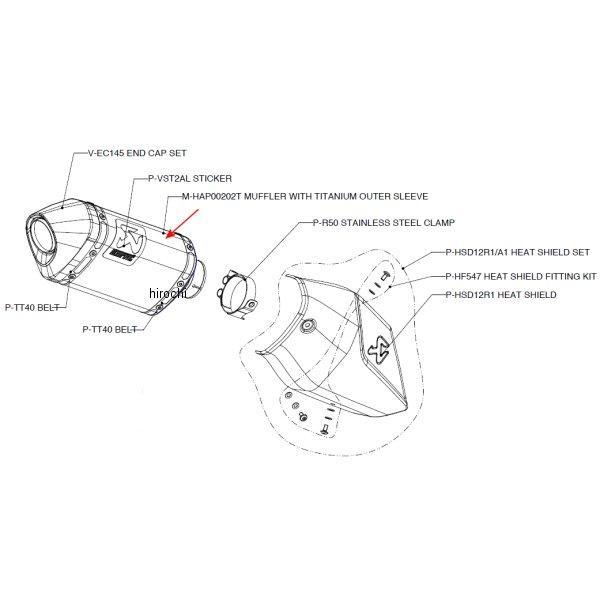 V-EC145 END CAP SET

P-VST2AL STICKER

M-HAP00202T MUFFLER WITH TITANIUM OUTER SLEEVE

P-R50 STAINLESS STEEL CLAMP

P-HSD12R1/A1 HEAT SHIELD SET

P-HF547 HEAT SHIELD FITTING KIT

P-HSD12R1 HEAT SHIELD

hirochi

P-TT40 BELT

P-TT40 BELT