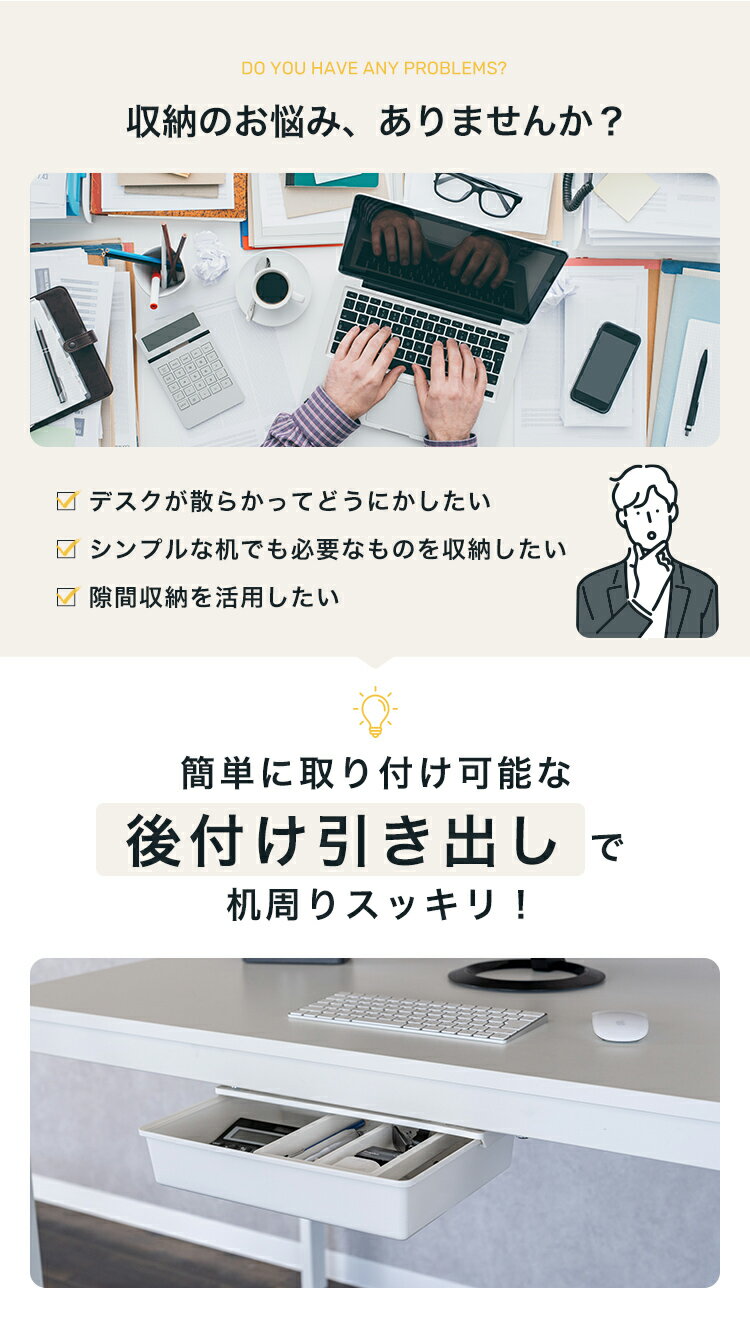 DO YOU HAVE ANY PROBLEMS?

収納のお悩み、ありませんか？

デスクが散らかってどうにかしたい

シンプルな机でも必要なものを収納したい

隙間収納を活用したい

簡単に取り付け可能な

後付け引き出しで

机周りスッキリ！