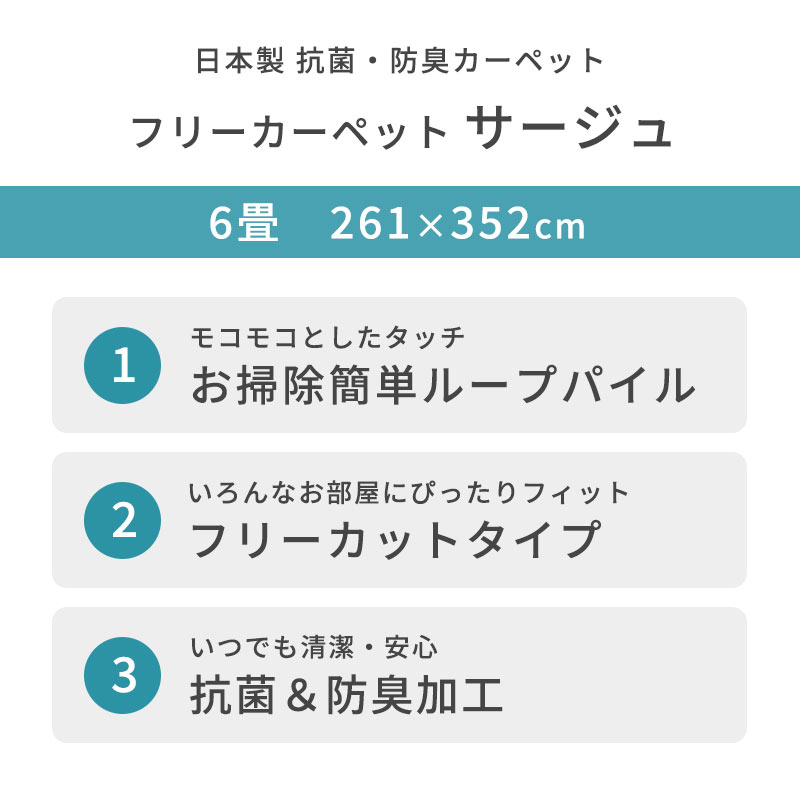 日本製 抗菌・防臭カーペット

フリーカーペット サージュ

6畳　261×352cm

1

モコモコとしたタッチ

お掃除簡単ループパイル

2

いろんなお部屋にぴったりフィット

フリーカットタイプ

3

いつでも清潔・安心

抗菌＆防臭加工