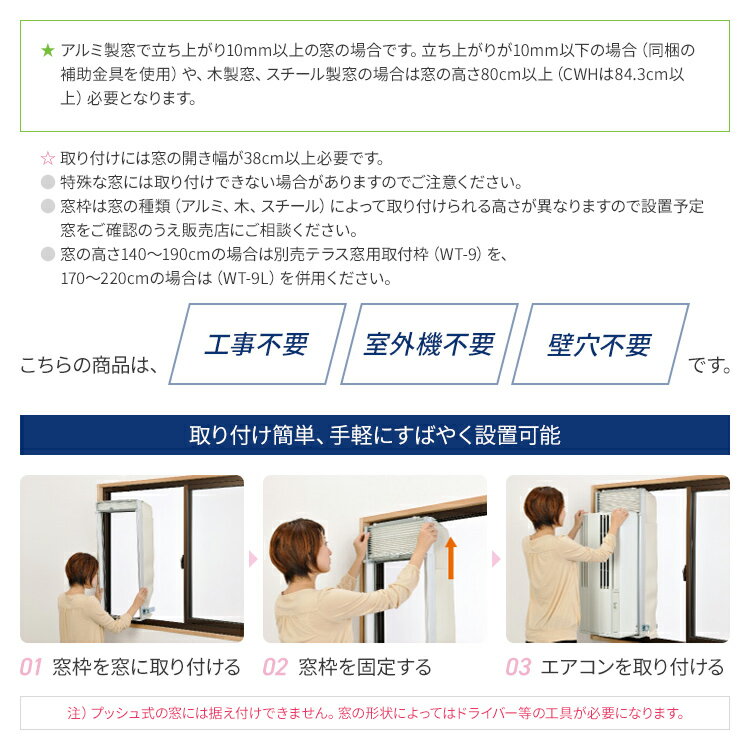 ★ アルミ製窓で立ち上がり10mm以上の窓の場合です。立ち上がりが10mm以下の場合（同梱の補助金具を使用）や、木製窓、スチール製窓の場合は窓の高さ80cm以上（CWHは84.3cm以上）必要となります。

☆ 取り付けには窓の開き幅が38cm以上必要です。
● 特殊な窓には取り付けできない場合がありますのでご注意ください。
● 窓枠は窓の種類（アルミ、木、スチール）によって取り付けられる高さが異なりますので設置予定窓をご確認のうえ販売店にご相談ください。
● 窓の高さ140〜190cmの場合は別売テラス窓用取付枠（WT-9）を、170〜220cmの場合は（WT-9L）を併用ください。

こちらの商品は、 工事不要 室外機不要 壁穴不要 です。

取り付け簡単、手軽にすばやく設置可能

01 窓枠を窓に取り付ける
02 窓枠を固定する
03 エアコンを取り付ける

注）プッシュ式の窓には据え付けできません。窓の形状によってはドライバー等の工具が必要になります。