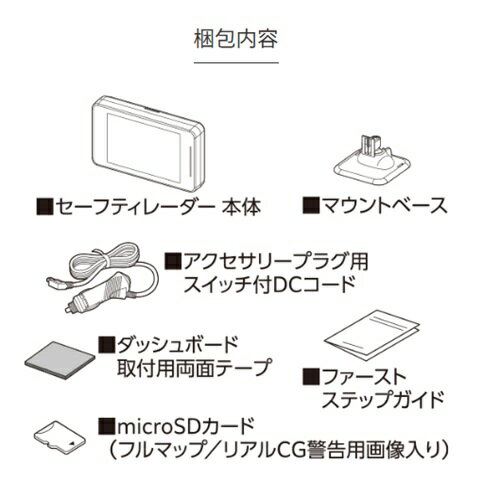 梱包内容

■セーフティレーダー 本体

■マウントベース

■アクセサリープラグ用
スイッチ付DCコード

■ダッシュボード
取付用両面テープ

■ファースト
ステップガイド

■microSDカード
（フルマップ／リアルCG警告用画像入り）