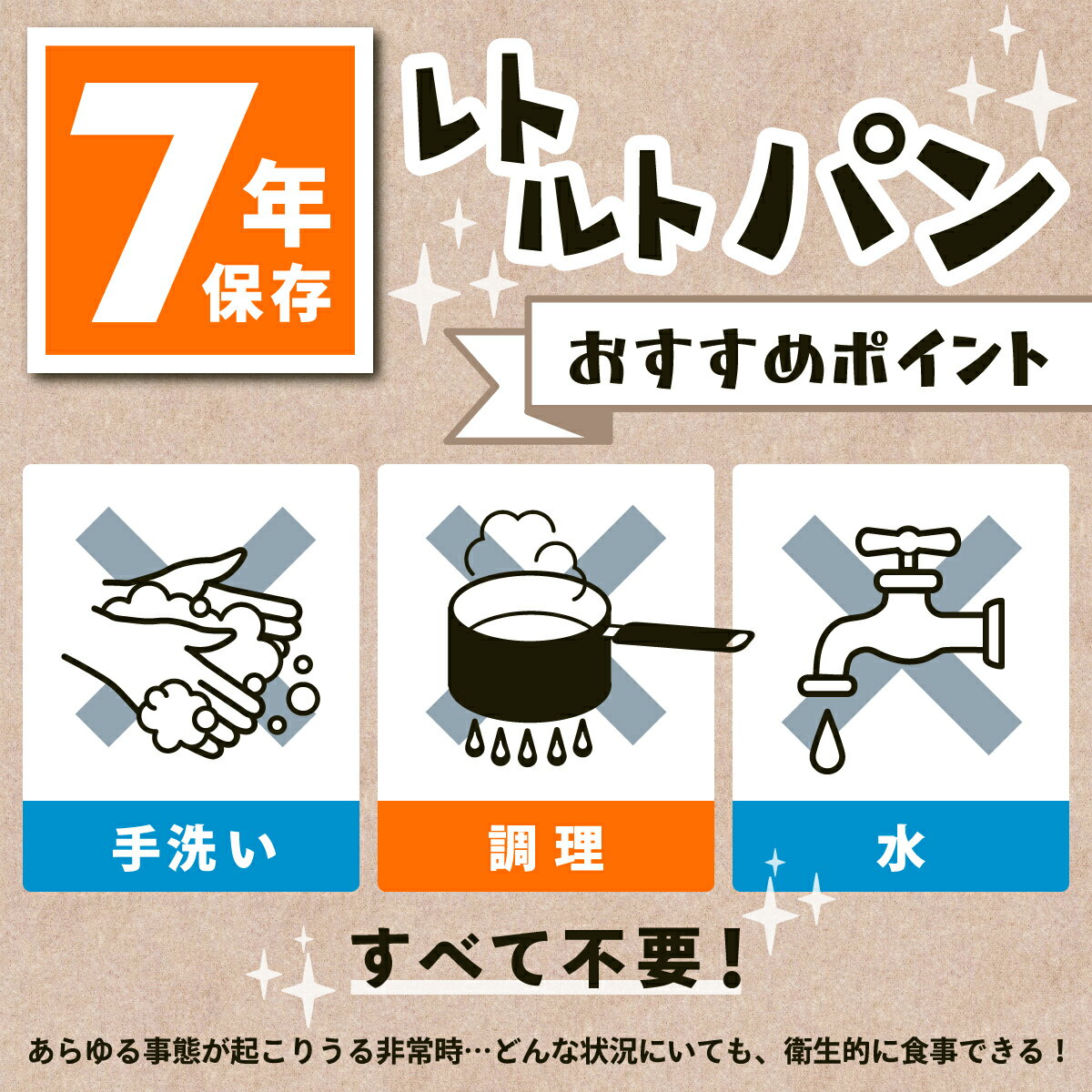 7年保存

レトルトパン

おすすめポイント

手洗い

調理

水

すべて不要！

あらゆる事態が起こりうる非常時…どんな状況にいても、衛生的に食事できる！